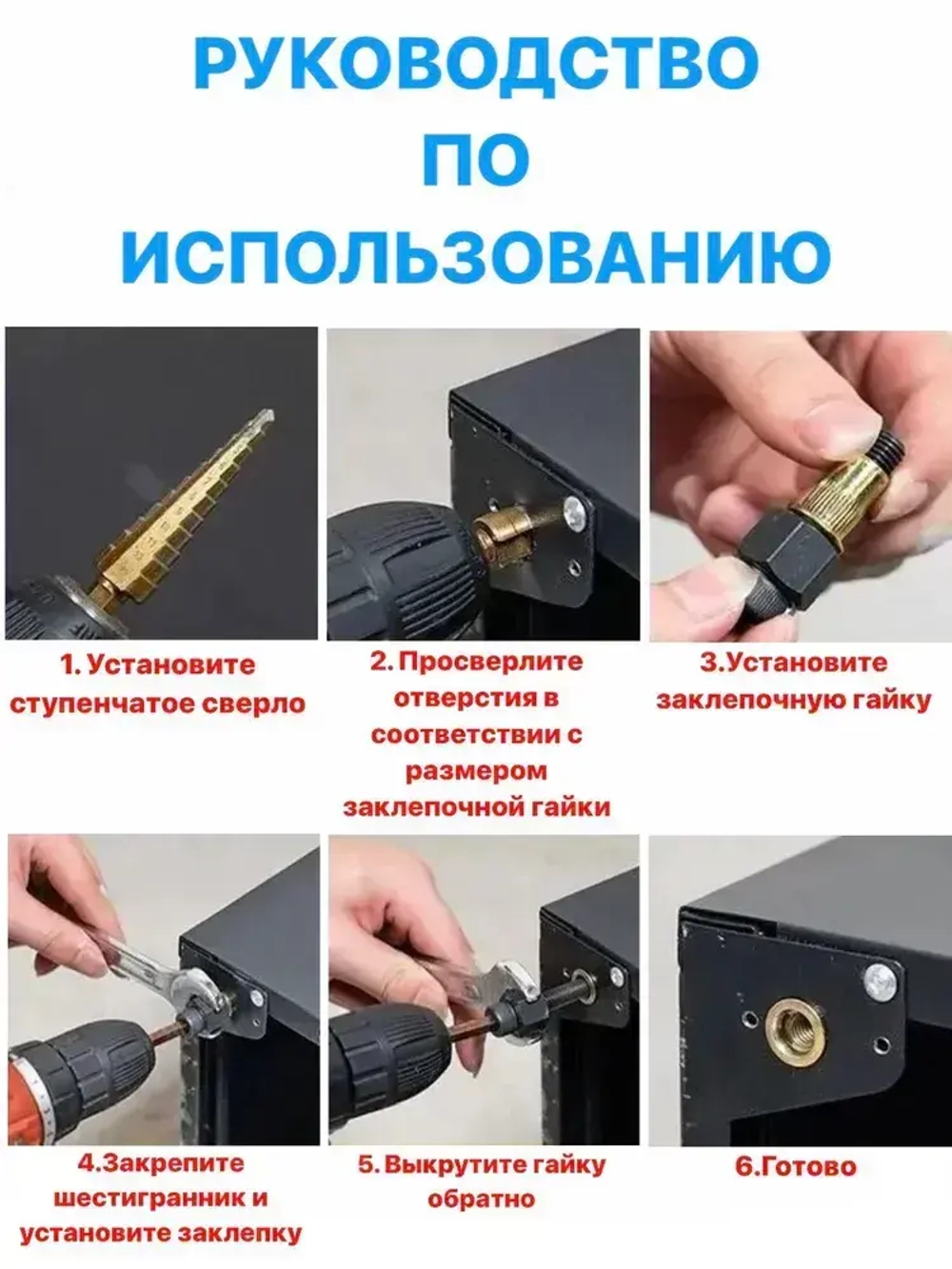 РУКОВОДСТВО ПО ИСПОЛЬЗОВАНИЮ

1. Установите ступенчатое сверло

2. Просверлите отверстия в соответствии с размером заклепочной гайки

3.Установите заклепочную гайку

4.Закрепите шестигранник и установите заклепку

5. Выкрутите гайку обратно

6.Готово