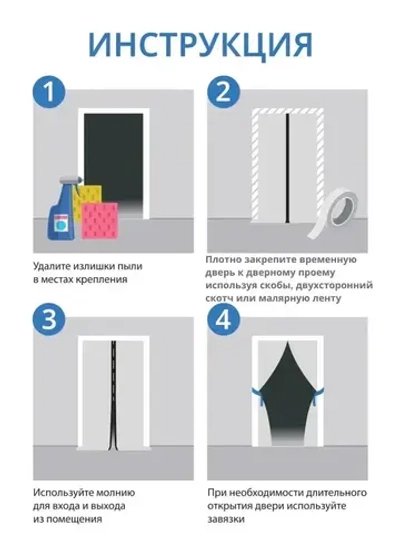 ИНСТРУКЦИЯ

1

Удалите излишки пыли в местах крепления

2

Плотно закрепите временную дверь к дверному проему используя скобы, двухсторонний скотч или малярную ленту

3

Используйте молнию для входа и выхода из помещения

4

При необходимости длительного открытия двери используйте завязки