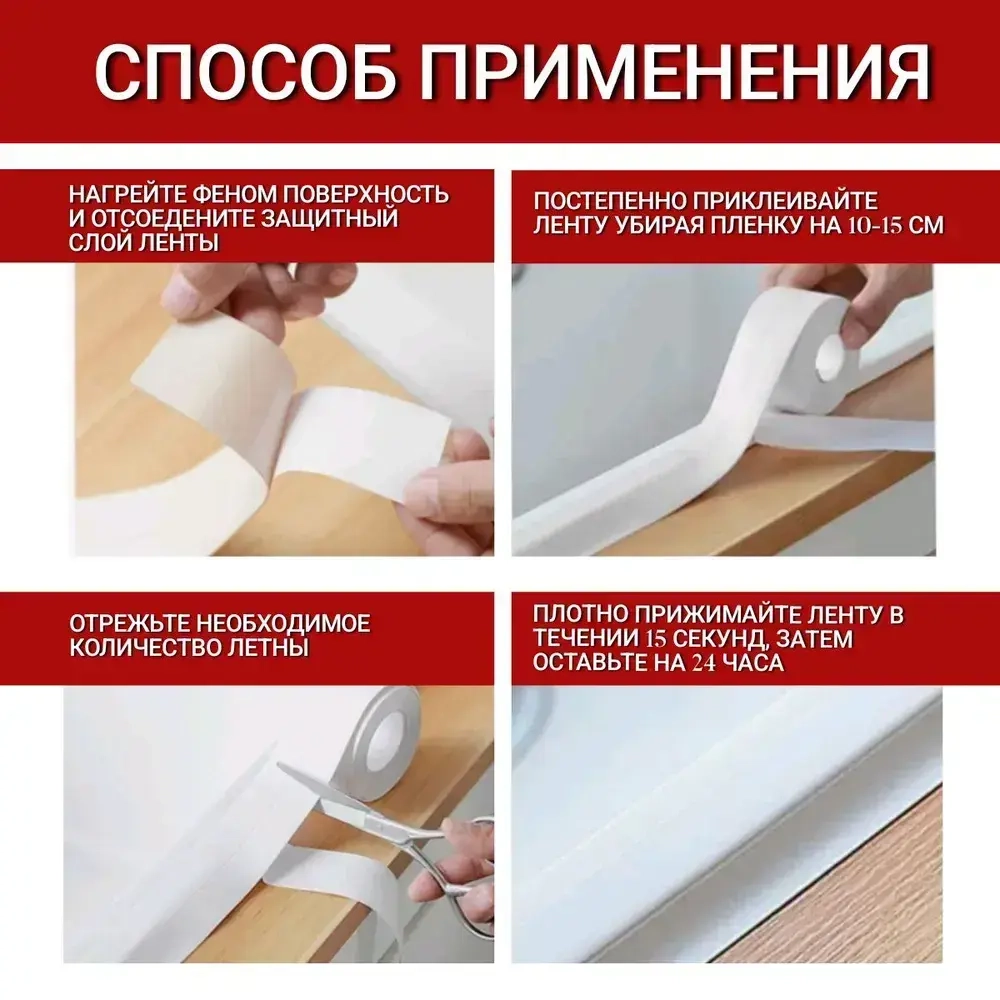 СПОСОБ ПРИМЕНЕНИЯ

НАГРЕЙТЕ ФЕНОМ ПОВЕРХНОСТЬ И ОТСОЕДЕНИТЕ ЗАЩИТНЫЙ СЛОЙ ЛЕНТЫ

ПОСТЕПЕННО ПРИКЛЕИВАЙТЕ ЛЕНТУ УБИРАЯ ПЛЕНКУ НА 10-15 СМ

ОТРЕЖЬТЕ НЕОБХОДИМОЕ КОЛИЧЕСТВО ЛЕТНЫ

ПЛОТНО ПРИЖИМАЙТЕ ЛЕНТУ В ТЕЧЕНИИ 15 СЕКУНД, ЗАТЕМ ОСТАВЬТЕ НА 24 ЧАСА