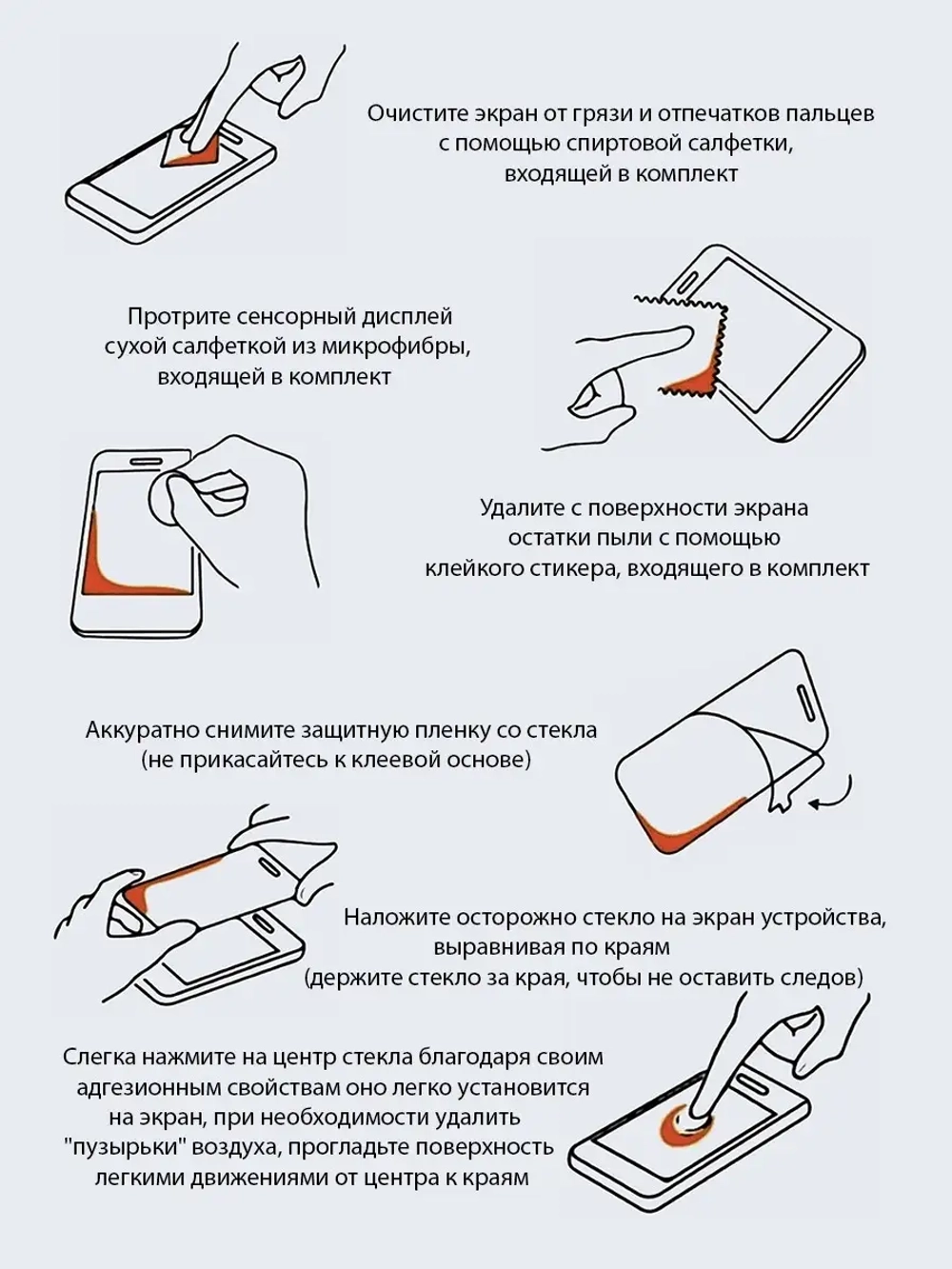 Очистите экран от грязи и отпечатков пальцев с помощью спиртовой салфетки, входящей в комплект

Протрите сенсорный дисплей сухой салфеткой из микрофибры, входящей в комплект

Удалите с поверхности экрана остатки пыли с помощью клейкого стикера, входящего в комплект

Аккуратно снимите защитную пленку со стекла (не прикасайтесь к клеевой основе)

Наложите осторожно стекло на экран устройства, выравнивая по краям (держите стекло за края, чтобы не оставить следов)

Слегка нажмите на центр стекла благодаря своим адгезионным свойствам оно легко установится на экран, при необходимости удалить "пузырьки" воздуха, прогладьте поверхность легкими движениями от центра к краям