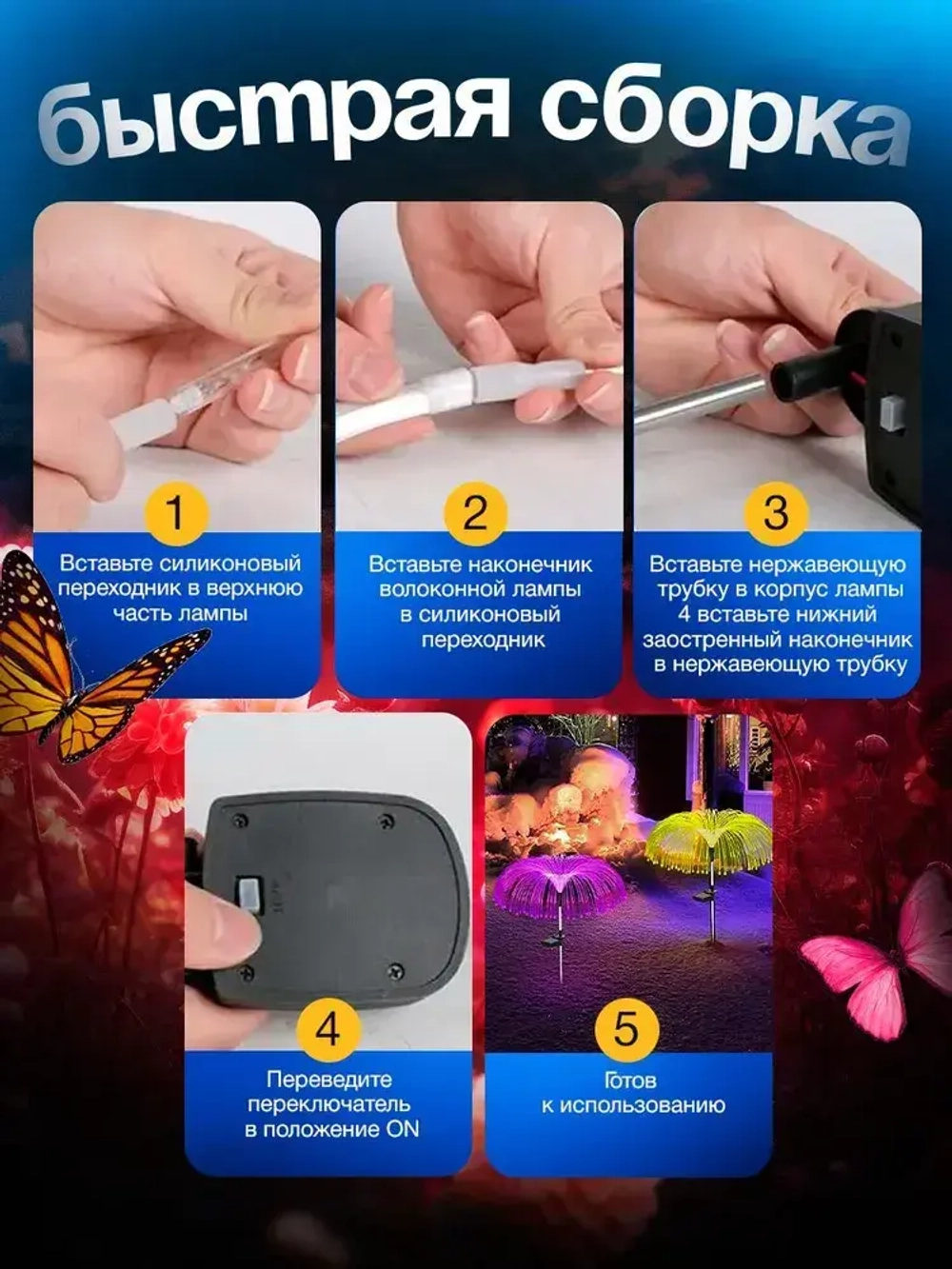 быстрая сборка

1
Вставьте силиконовый переходник в верхнюю часть лампы

2
Вставьте наконечник волоконной лампы в силиконовый переходник

3
Вставьте нержавеющую трубку в корпус лампы 4 вставьте нижний заостренный наконечник в нержавеющую трубку

4
Переведите переключатель в положение ON

5
Готов к использованию