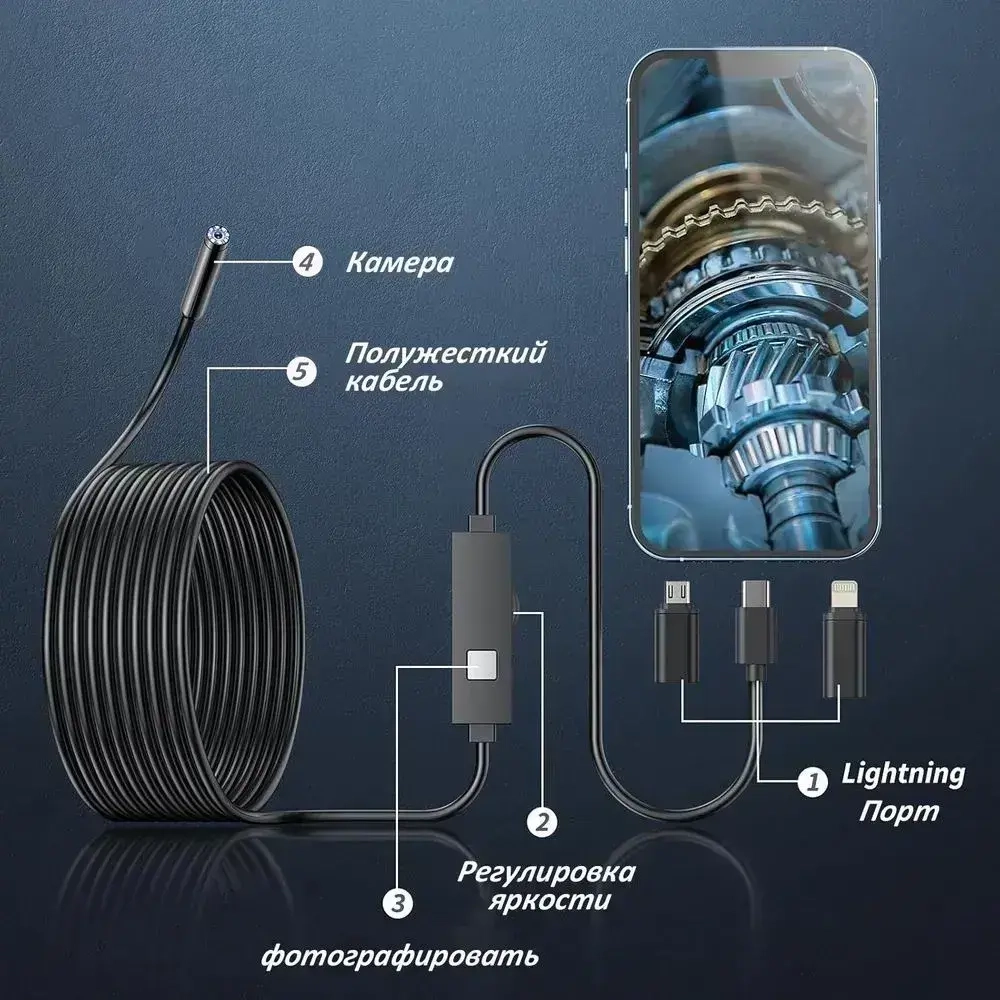 4 Камера

5 Полужесткий кабель

1 Lightning Порт

2 Регулировка яркости

3 фотографировать