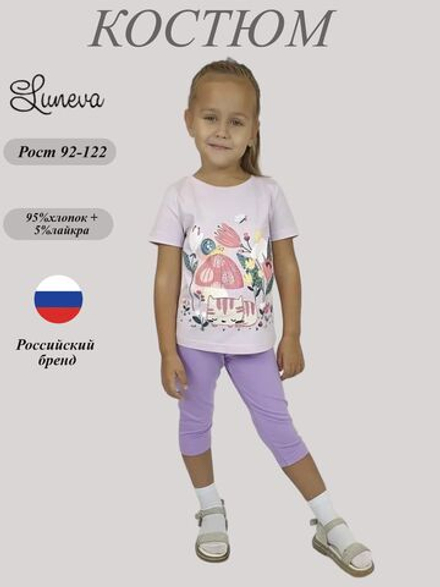 КОСТЮМ

Luneva

Рост 92-122

95%хлопок + 5%лайкра

Российский бренд