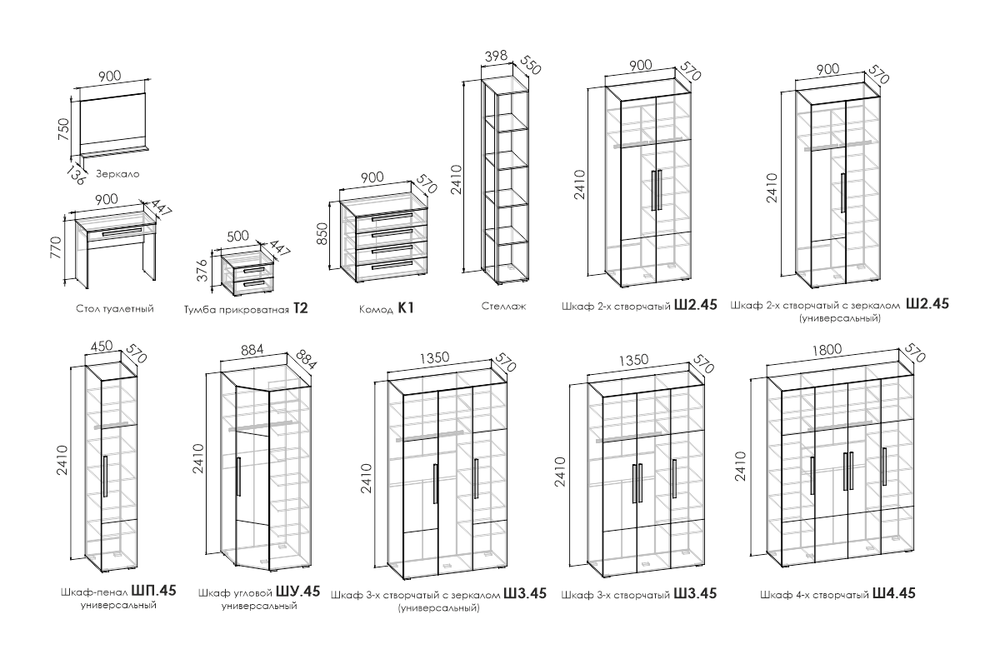 900
750
136
Зеркало

900
447
770
Стол туалетный

500
447
376
Тумба прикроватная Т2

900
570
850
Комод К1

398
550
2410
Стеллаж

900
570
2410
Шкаф 2-х створчатый Ш2.45

900
570
2410
Шкаф 2-х створчатый с зеркалом Ш2.45 (универсальный)

450
570
2410
Шкаф-пенал ШП.45 универсальный

884
884
2410
Шкаф угловой ШУ.45 универсальный

1350
570
2410
Шкаф 3-х створчатый с зеркалом Ш3.45 (универсальный)

1350
570
2410
Шкаф 3-х створчатый Ш3.45

1800
570
2410
Шкаф 4-х створчатый Ш4.45