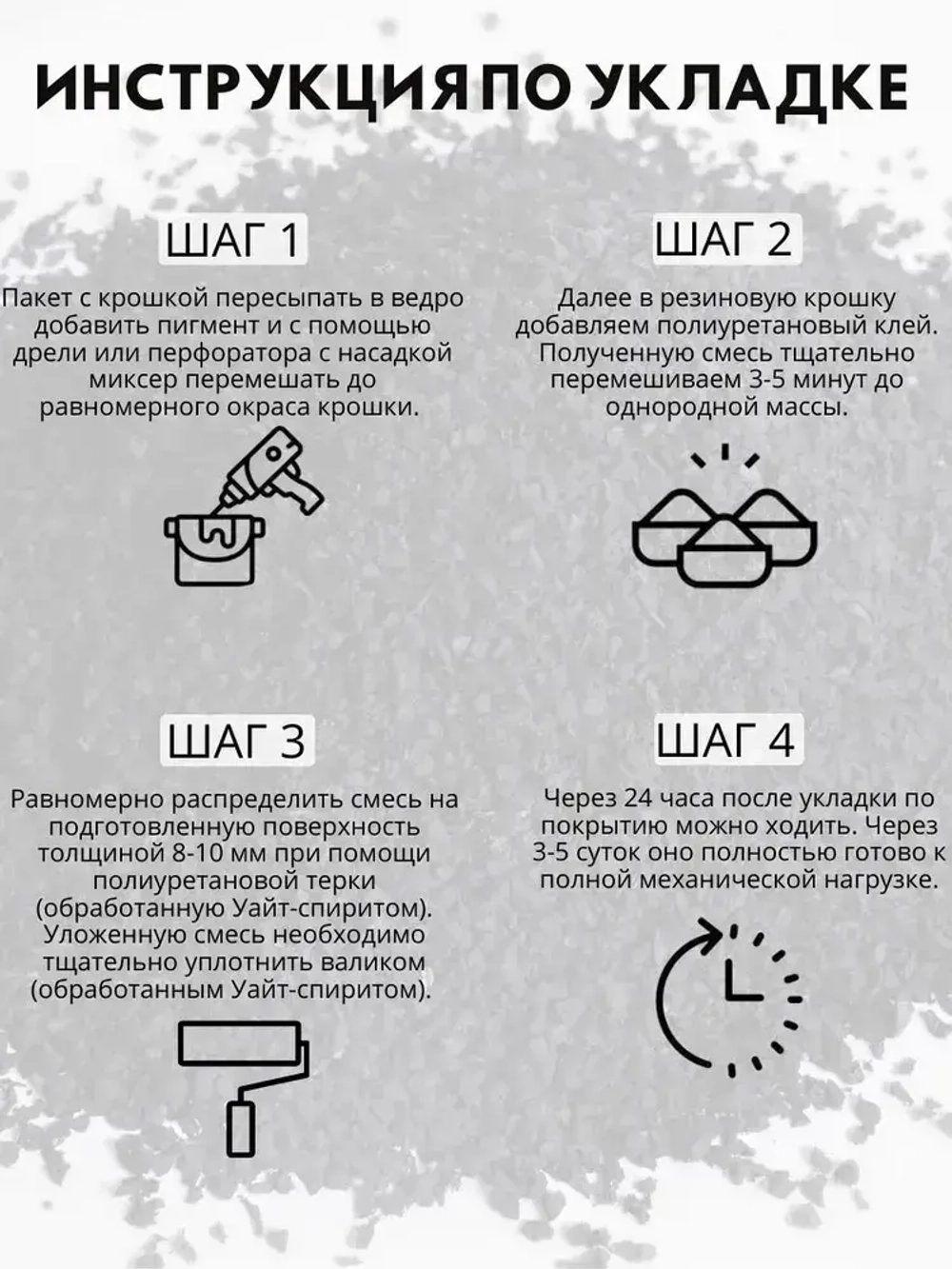 ИНСТРУКЦИЯ ПО УКЛАДКЕ

ШАГ 1

Пакет с крошкой пересыпать в ведро добавить пигмент и с помощью дрели или перфоратора с насадкой миксер перемешать до равномерного окраса крошки.

ШАГ 2

Далее в резиновую крошку добавляем полиуретановый клей. Полученную смесь тщательно перемешиваем 3-5 минут до однородной массы.

ШАГ 3

Равномерно распределить смесь на подготовленную поверхность толщиной 8-10 мм при помощи полиуретановой терки (обработанную Уайт-спиритом). Уложенную смесь необходимо тщательно уплотнить валиком (обработанным Уайт-спиритом).

ШАГ 4

Через 24 часа после укладки по покрытию можно ходить. Через 3-5 суток оно полностью готово к полной механической нагрузке.