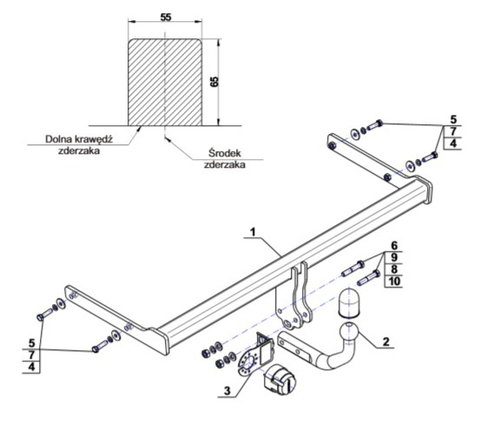 55

65

Dolna krawędź zderzaka

Środek zderzaka

5
7
4

1

6
9
8
10

2

5
7
4

3