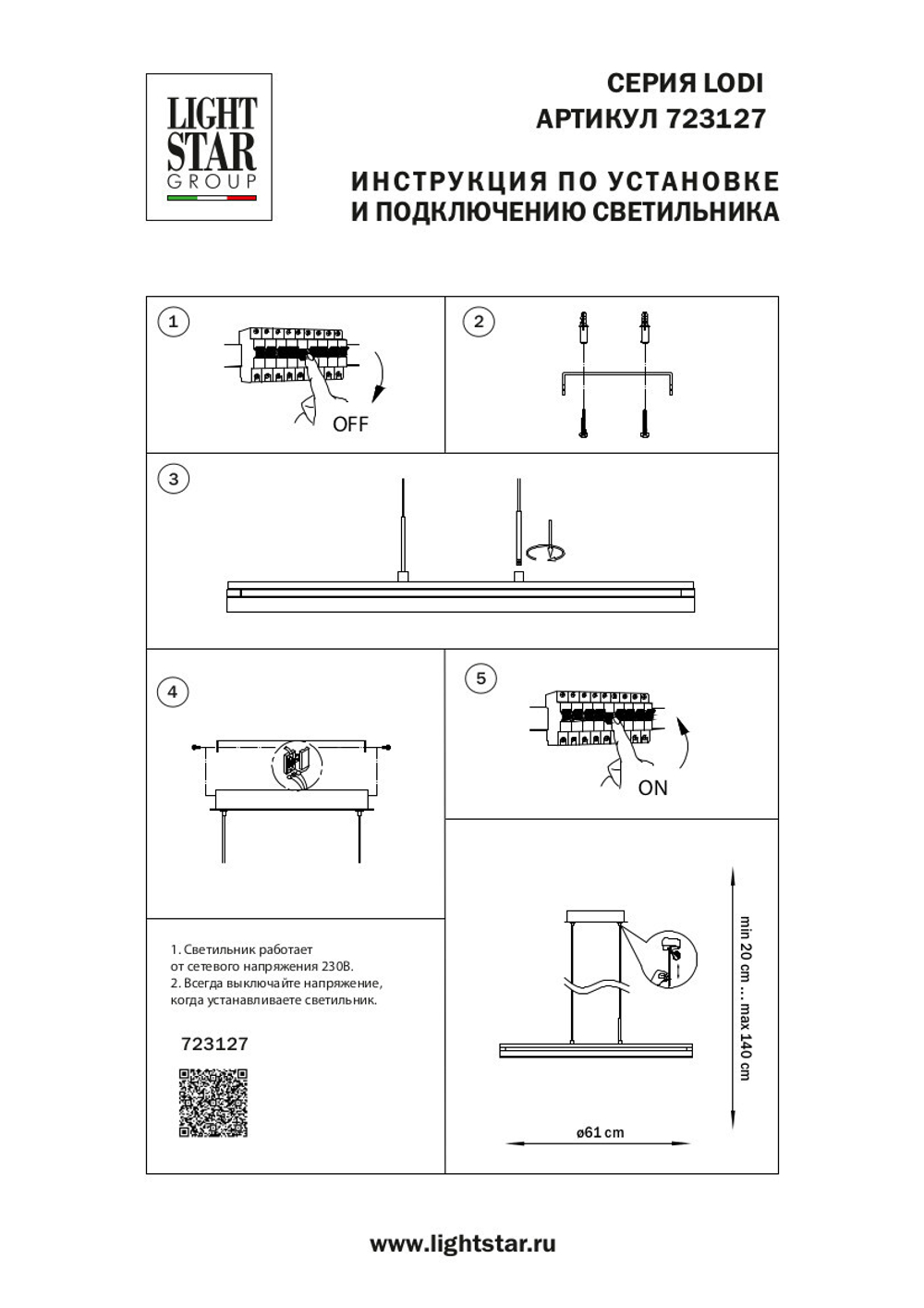 LIGHT STAR GROUP

СЕРИЯ LODI
АРТИКУЛ 723127

ИНСТРУКЦИЯ ПО УСТАНОВКЕ
И ПОДКЛЮЧЕНИЮ СВЕТИЛЬНИКА

1

OFF

2

3

4

5

ON

1. Светильник работает от сетевого напряжения 230В.
2. Всегда выключайте напряжение, когда устанавливаете светильник.

723127

min 20 cm ... max 140 cm

ø61 cm

www.lightstar.ru