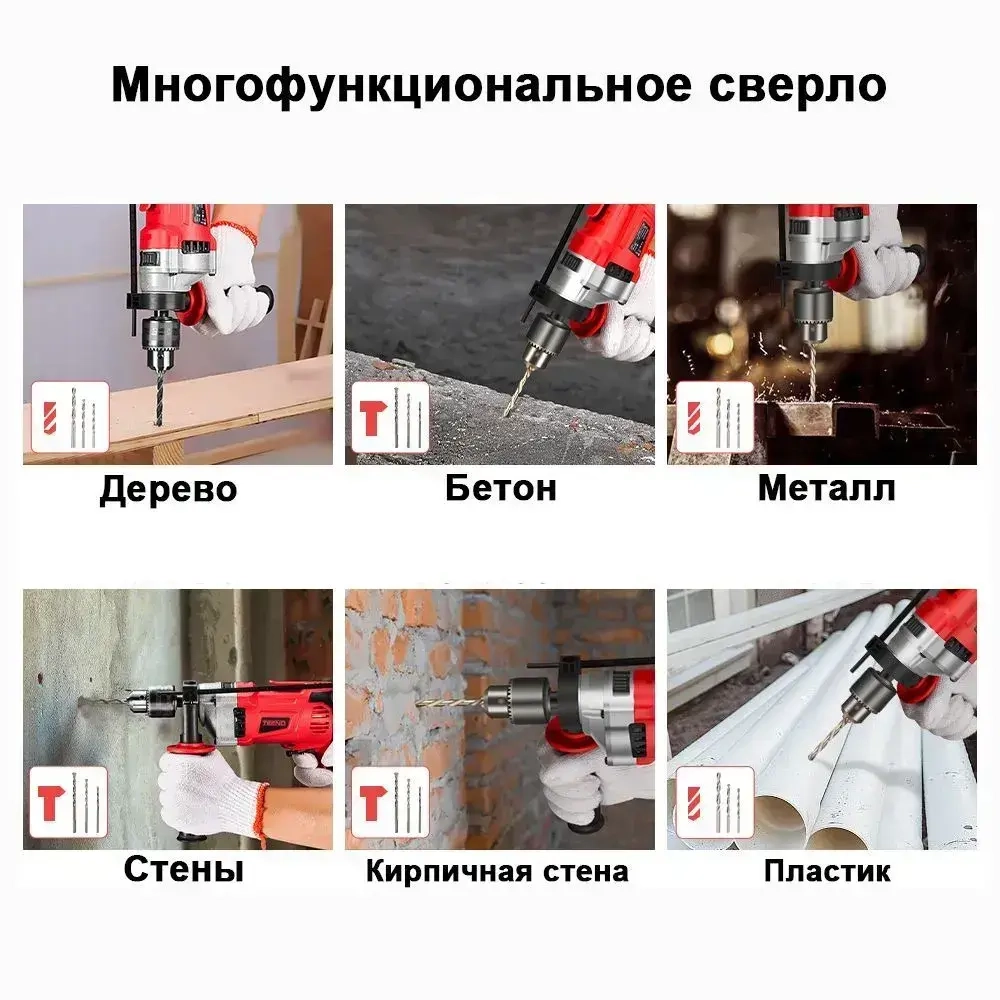 Многофункциональное сверло

Дерево

Бетон

Металл

Стены

Кирпичная стена

Пластик