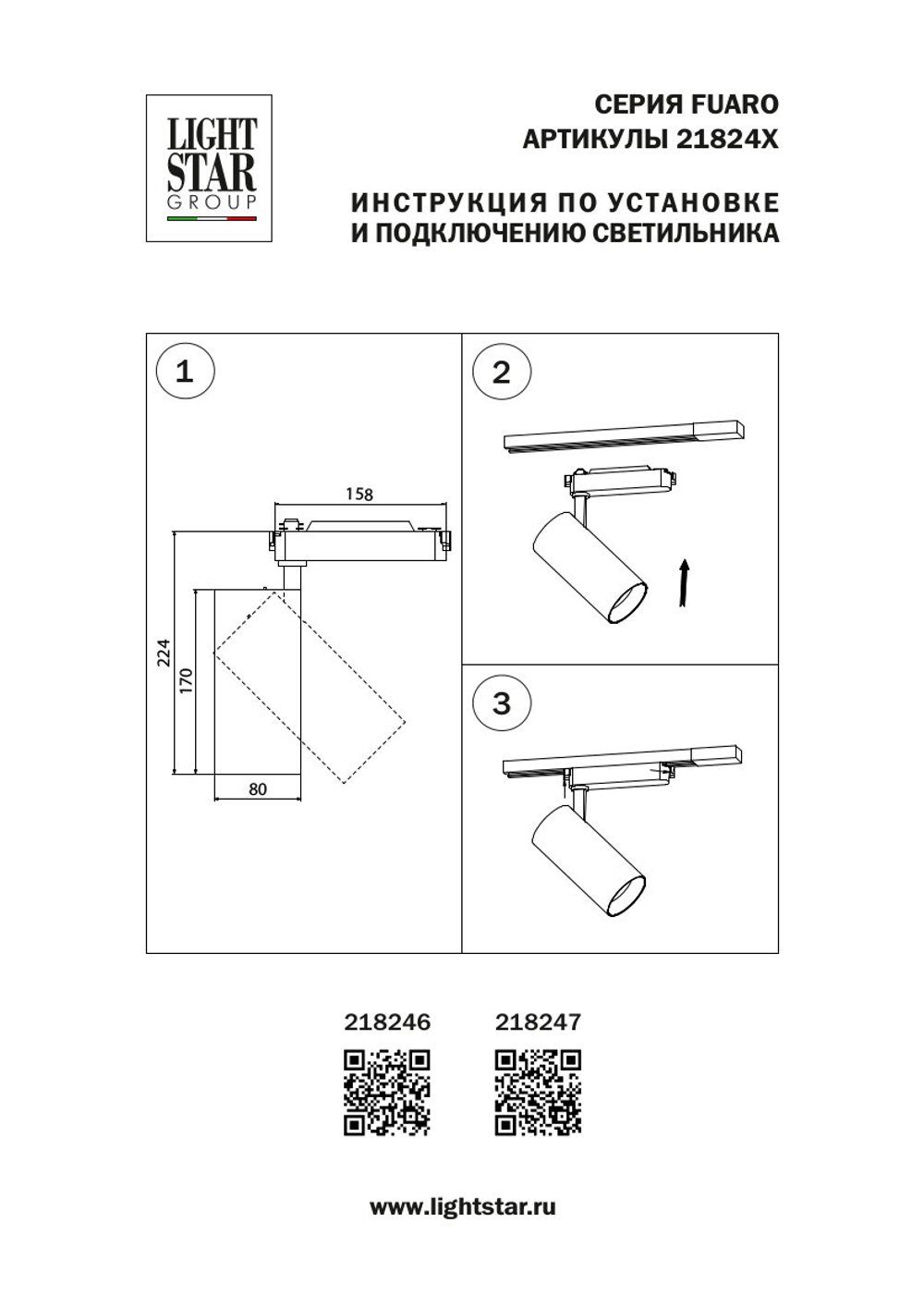 LIGHT STAR GROUP

СЕРИЯ FUARO
АРТИКУЛЫ 21824X

ИНСТРУКЦИЯ ПО УСТАНОВКЕ
И ПОДКЛЮЧЕНИЮ СВЕТИЛЬНИКА

1

158

224

170

80

2

3

218246

218247

www.lightstar.ru