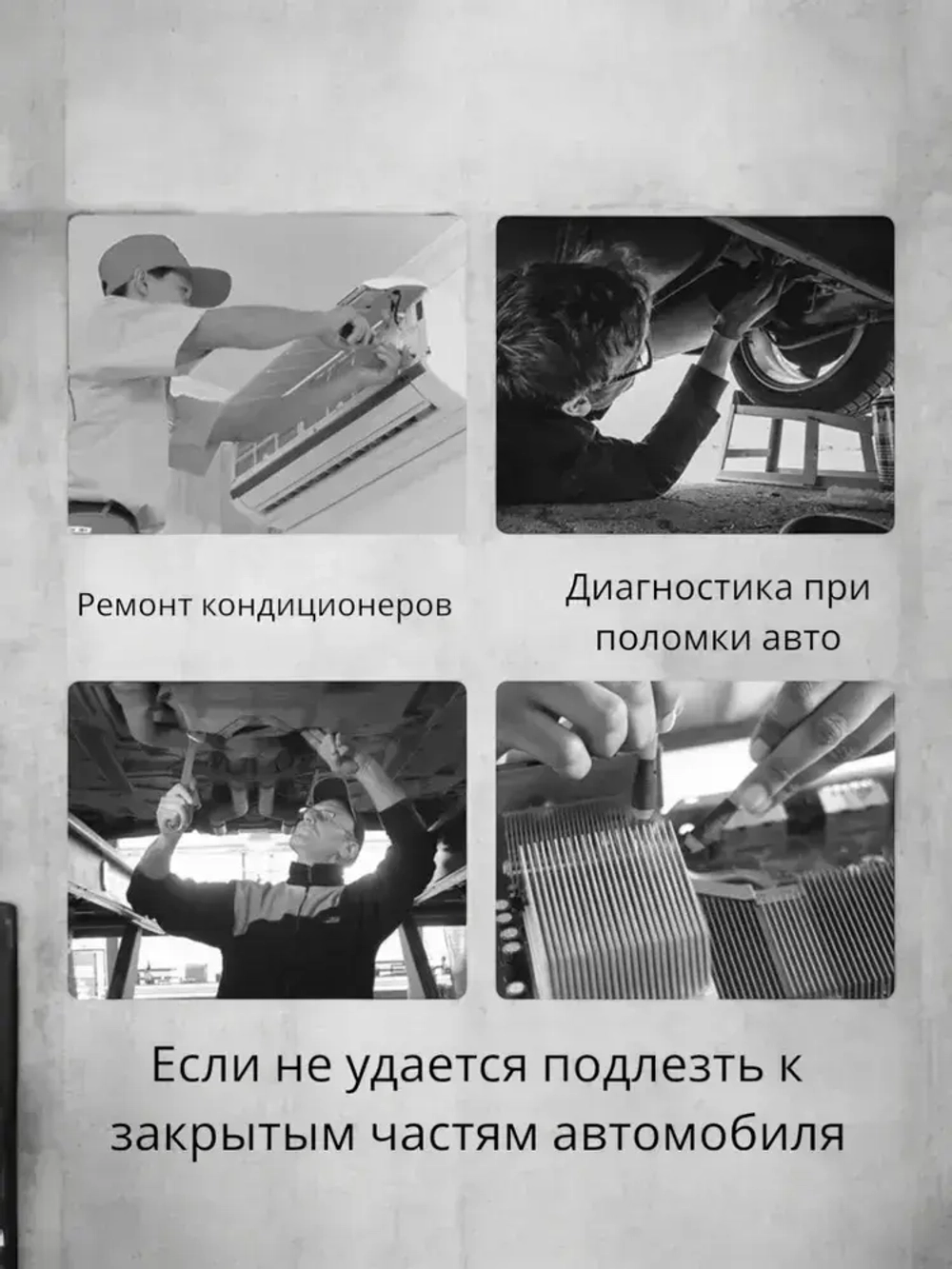 Ремонт кондиционеров

Диагностика при поломки авто

Если не удается подлезть к закрытым частям автомобиля