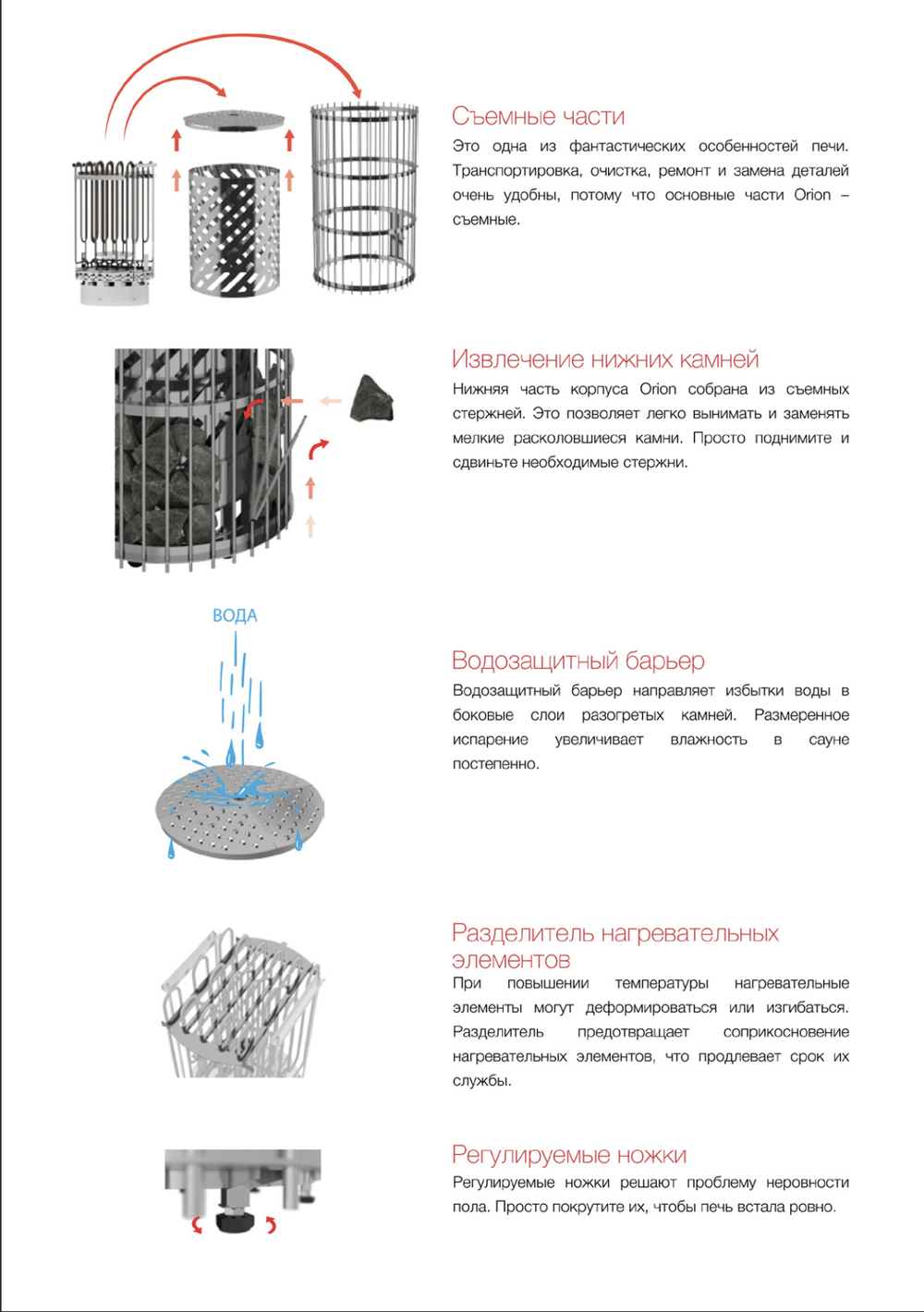 Съемные части

Это одна из фантастических особенностей печи. Транспортировка, очистка, ремонт и замена деталей очень удобны, потому что основные части Orion – съемные.

Извлечение нижних камней

Нижняя часть корпуса Orion собрана из съемных стержней. Это позволяет легко вынимать и заменять мелкие расколовшиеся камни. Просто поднимите и сдвиньте необходимые стержни.

ВОДА

Водозащитный барьер

Водозащитный барьер направляет избытки воды в боковые слои разогретых камней. Размеренное испарение увеличивает влажность в сауне постепенно.

Разделитель нагревательных элементов

При повышении температуры нагревательные элементы могут деформироваться или изгибаться. Разделитель предотвращает соприкосновение нагревательных элементов, что продлевает срок их службы.

Регулируемые ножки

Регулируемые ножки решают проблему неровности пола. Просто покрутите их, чтобы печь встала ровно.