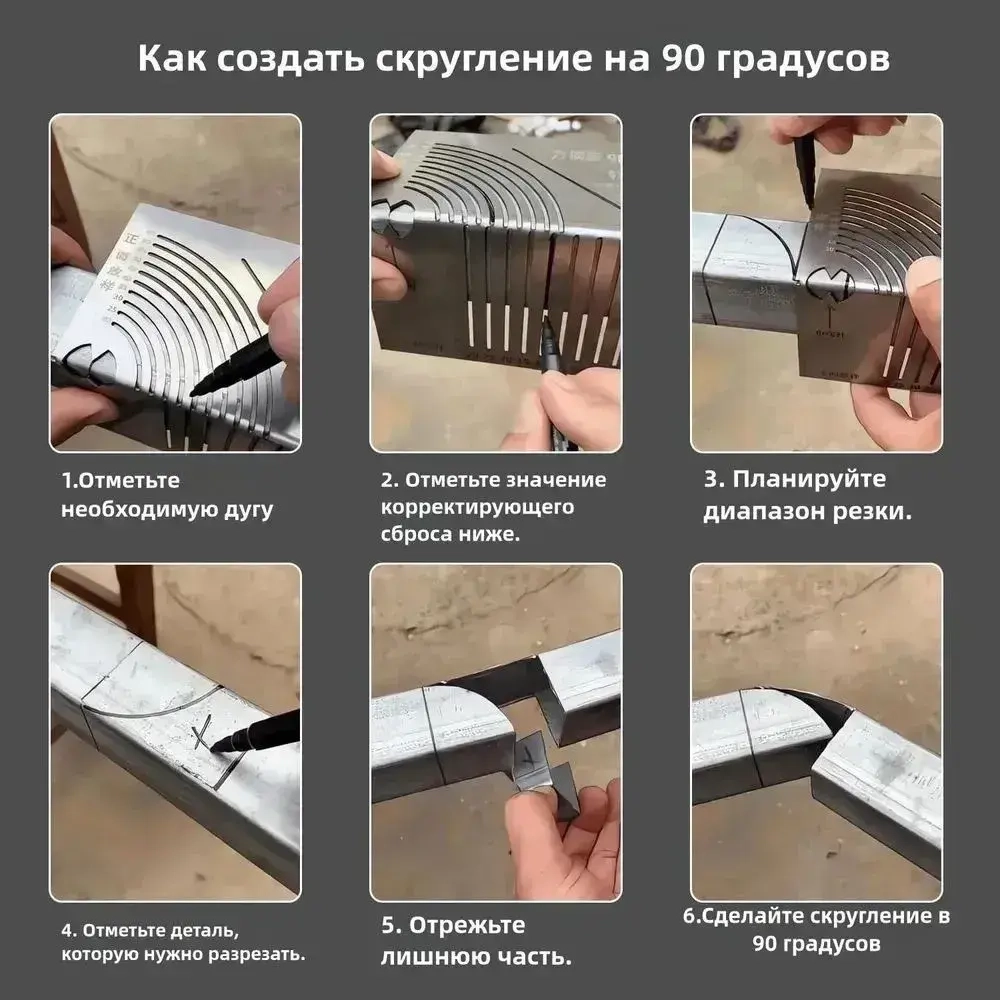 Как создать скругление на 90 градусов

1.Отметьте необходимую дугу

2. Отметьте значение корректирующего сброса ниже.

3. Планируйте диапазон резки.

4. Отметьте деталь, которую нужно разрезать.

5. Отрежьте лишнюю часть.

6.Сделайте скругление в 90 градусов