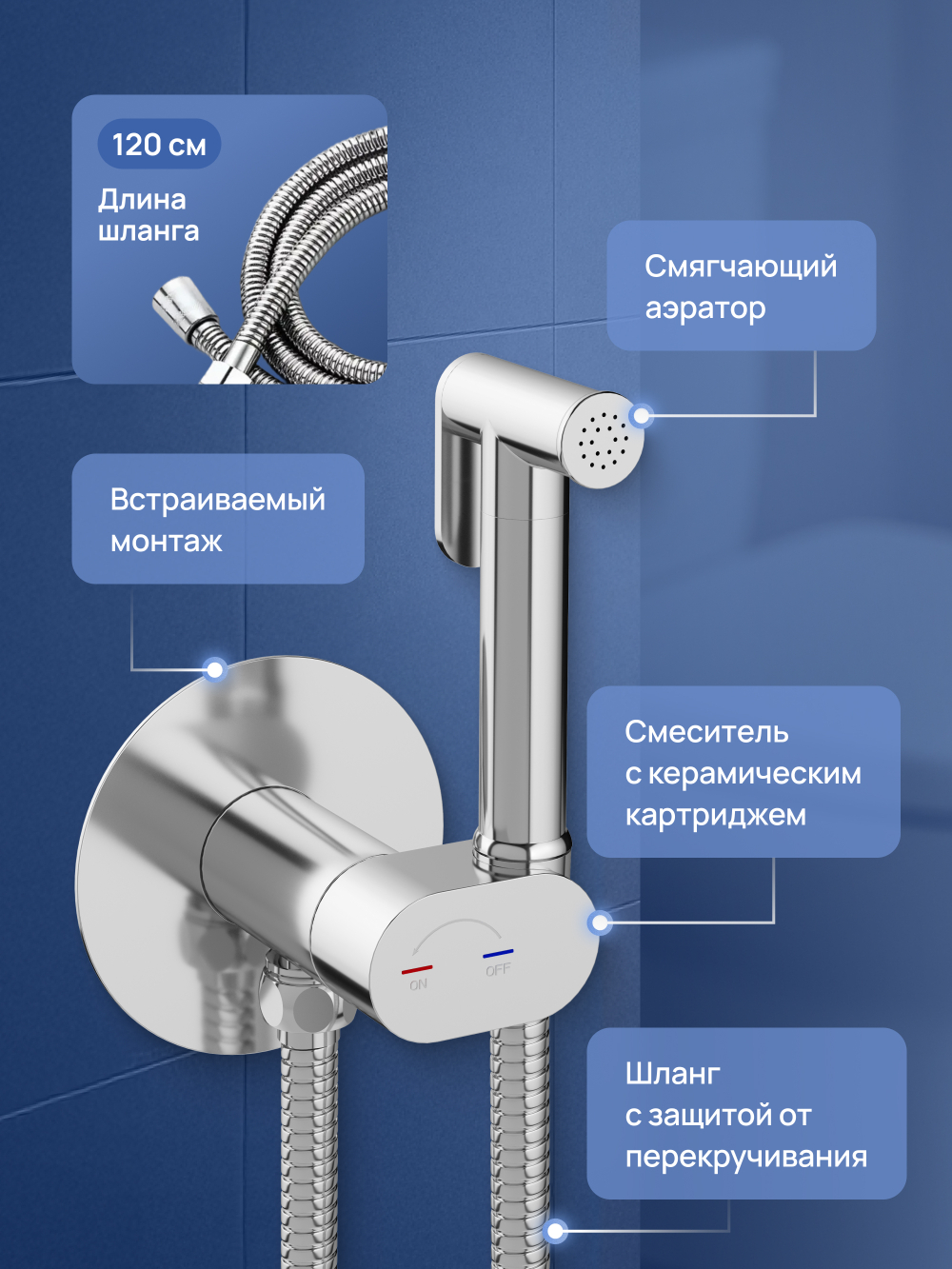 120 см

Длина шланга

Смягчающий аэратор

Встраиваемый монтаж

Смеситель с керамическим картриджем

ON

OFF

Шланг с защитой от перекручивания