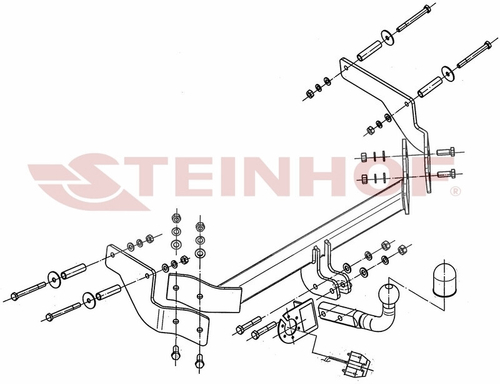 STEINHOF®