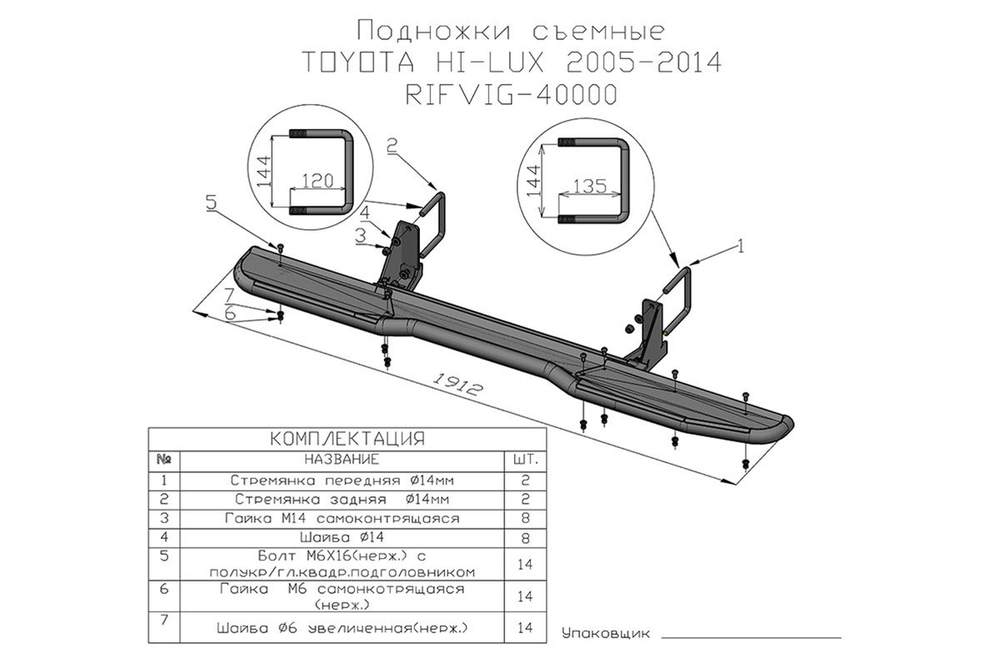 Подножки съемные
TOYOTA HI-LUX 2005-2014
RIFVIG-40000

144
120
2
4
3
5
7
6
144
135
1
1912

КОМПЛЕКТАЦИЯ

| № | НАЗВАНИЕ | ШТ. |
|---|---|---|
| 1 | Стремянка передняя Ø14мм | 2 |
| 2 | Стремянка задняя Ø14мм | 2 |
| 3 | Гайка М14 самоконтрящаяся | 8 |
| 4 | Шайба Ø14 | 8 |
| 5 | Болт М6Х16(нерж.) с полукр/гл.квадр.подголовником | 14 |
| 6 | Гайка М6 самонкотрящаяся (нерж.) | 14 |
| 7 | Шайба Ø6 увеличенная(нерж.) | 14 |

Упаковщик