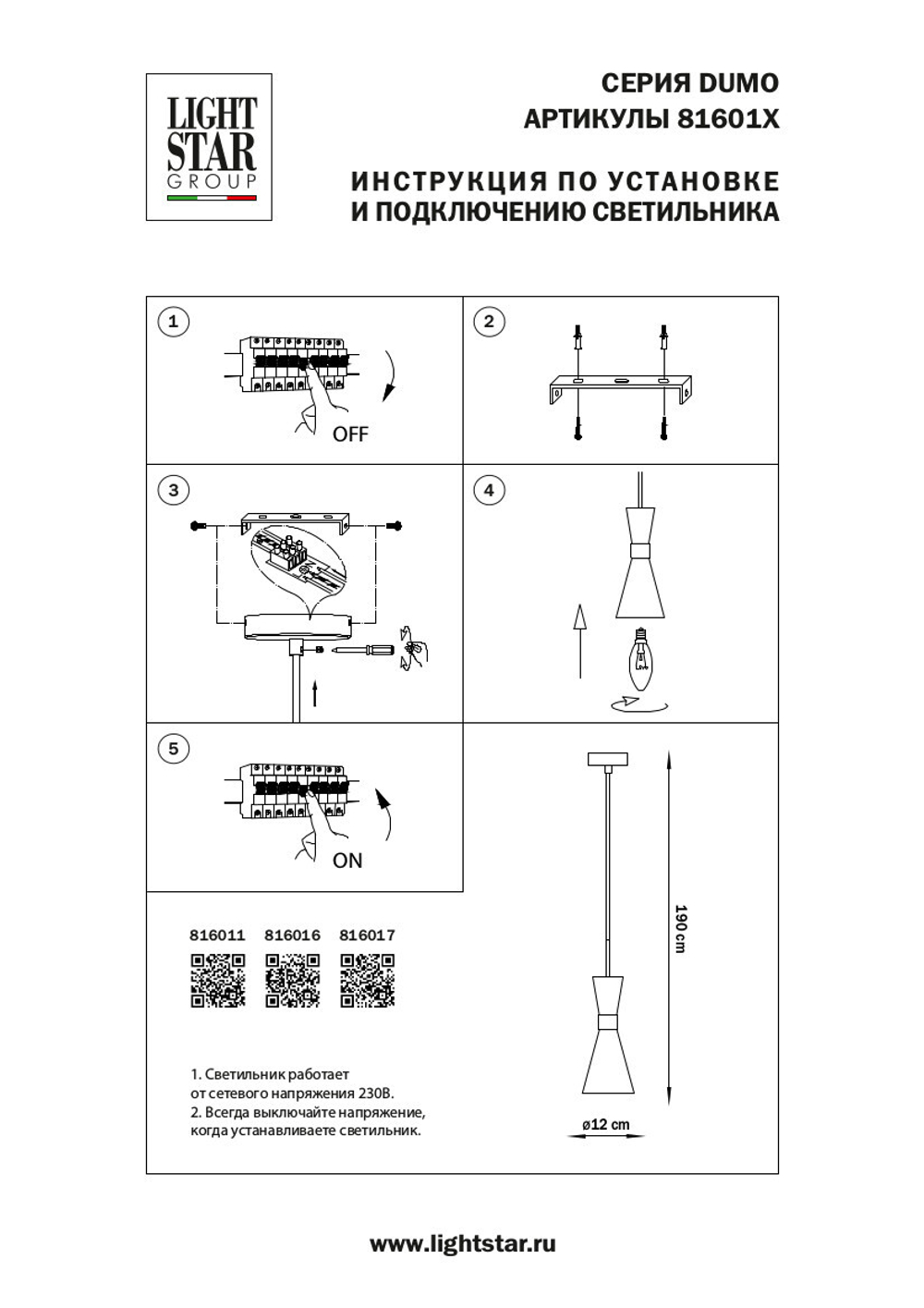 LIGHT STAR GROUP

СЕРИЯ DUMO
АРТИКУЛЫ 81601X

ИНСТРУКЦИЯ ПО УСТАНОВКЕ
И ПОДКЛЮЧЕНИЮ СВЕТИЛЬНИКА

1

OFF

2

3

4

5

ON

816011 816016 816017

1. Светильник работает от сетевого напряжения 230В.
2. Всегда выключайте напряжение, когда устанавливаете светильник.

190 cm

ø12 cm

www.lightstar.ru