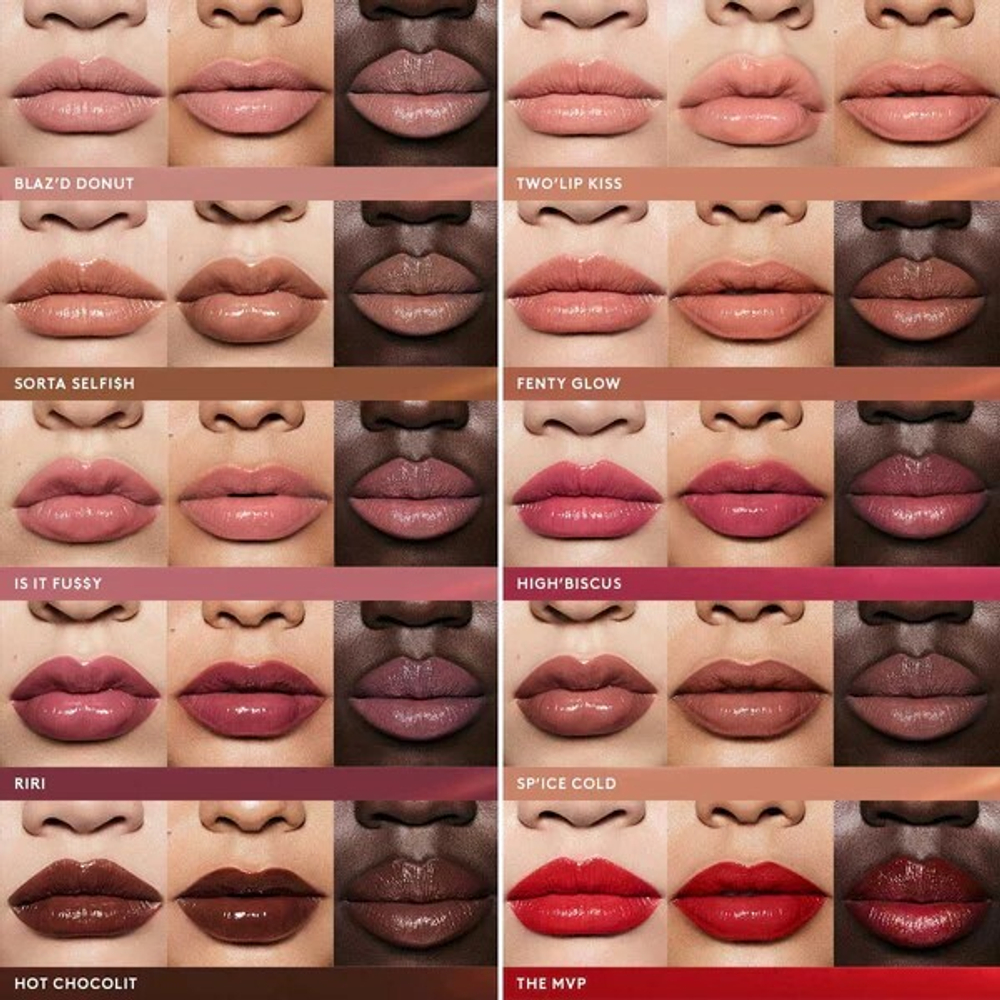 BLAZ'D DONUT

SORTA SELFI$H

IS IT FU$$Y

RIRI

HOT CHOCOLIT

TWO'LIP KISS

FENTY GLOW

HIGH'BISCUS

SP'ICE COLD

THE MVP