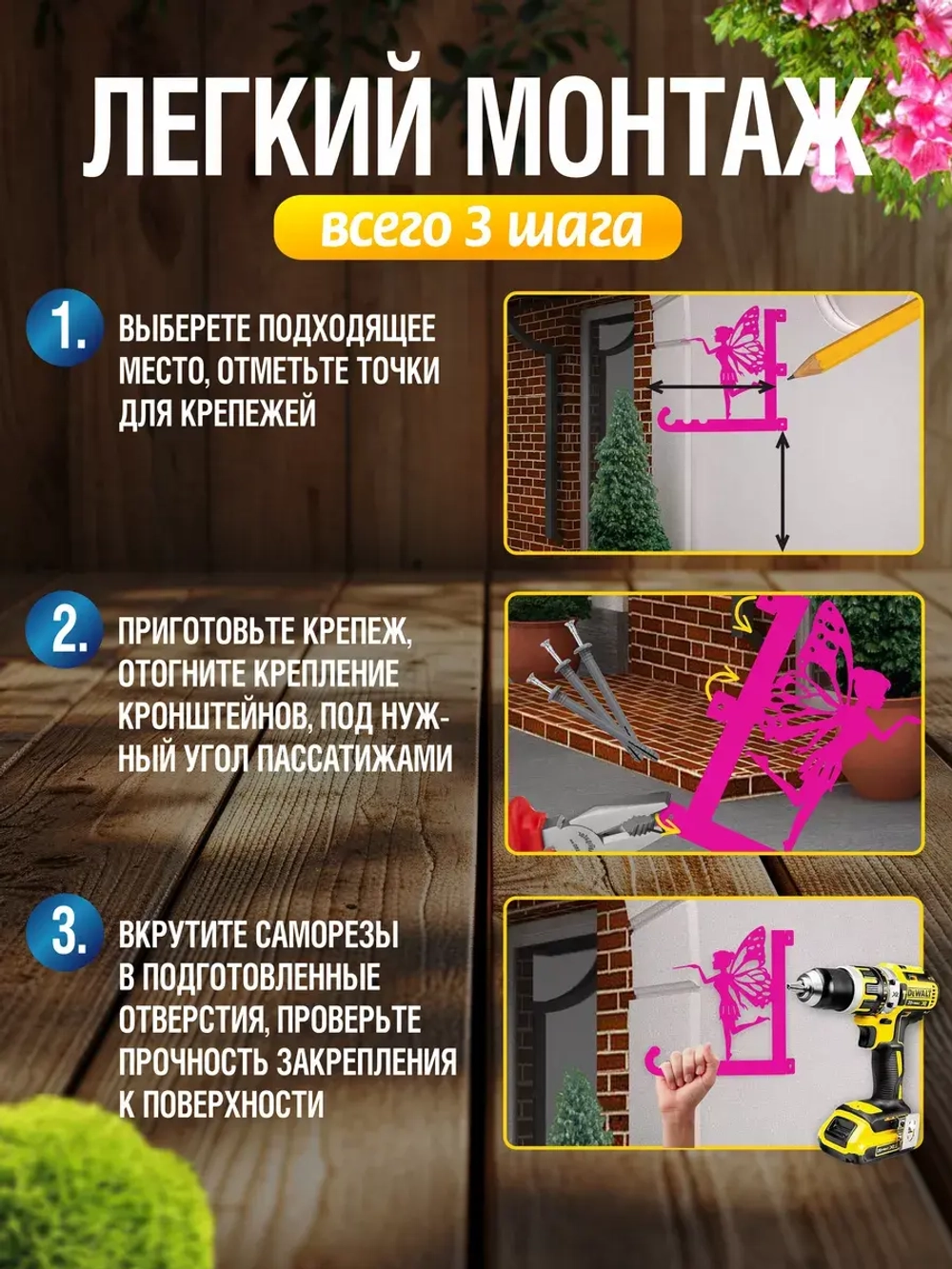 ЛЕГКИЙ МОНТАЖ

всего 3 шага

1. ВЫБЕРЕТЕ ПОДХОДЯЩЕЕ МЕСТО, ОТМЕТЬТЕ ТОЧКИ ДЛЯ КРЕПЕЖЕЙ

2. ПРИГОТОВЬТЕ КРЕПЕЖ, ОТОГНИТЕ КРЕПЛЕНИЕ КРОНШТЕЙНОВ, ПОД НУЖНЫЙ УГОЛ ПАССАТИЖАМИ

3. ВКРУТИТЕ САМОРЕЗЫ В ПОДГОТОВЛЕННЫЕ ОТВЕРСТИЯ, ПРОВЕРЬТЕ ПРОЧНОСТЬ ЗАКРЕПЛЕНИЯ К ПОВЕРХНОСТИ

DEWALT