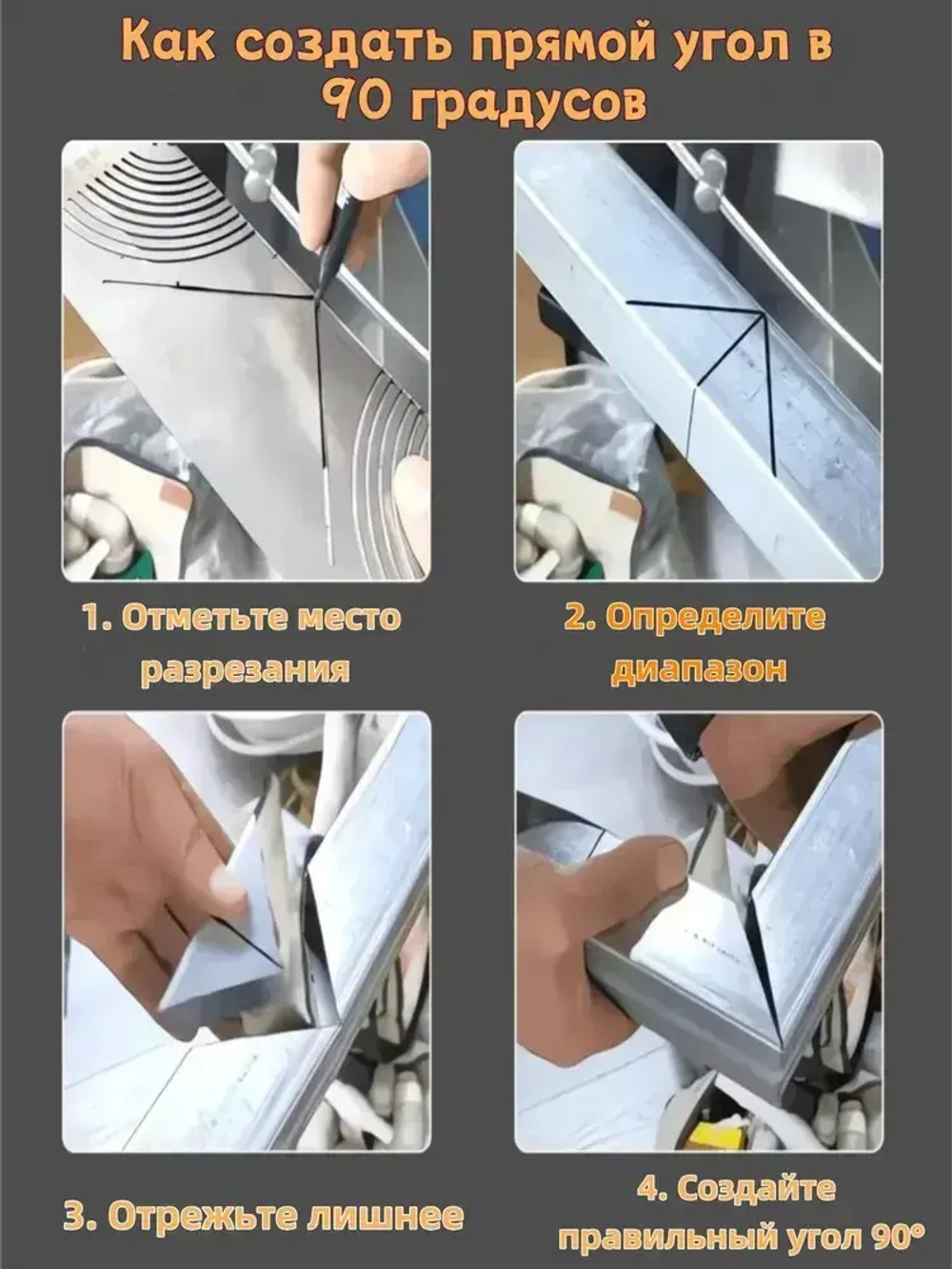 Как создать прямой угол в 90 градусов

1. Отметьте место разрезания

2. Определите диапазон

3. Отрежьте лишнее

4. Создайте правильный угол 90°