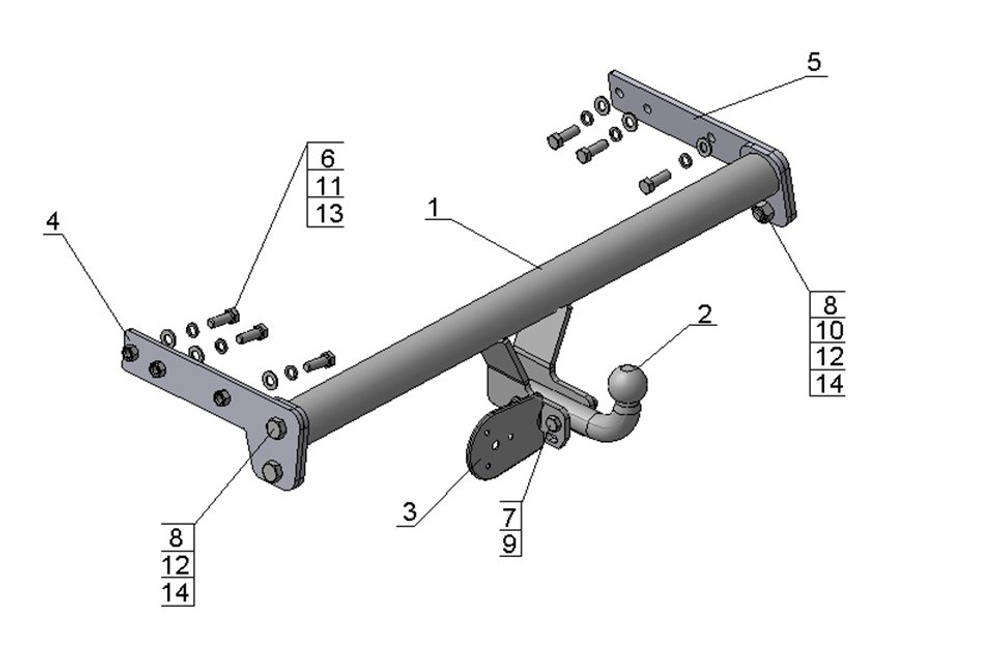 5
6
11
13
4
1
2
8
10
12
14
3
7
9
8
12
14