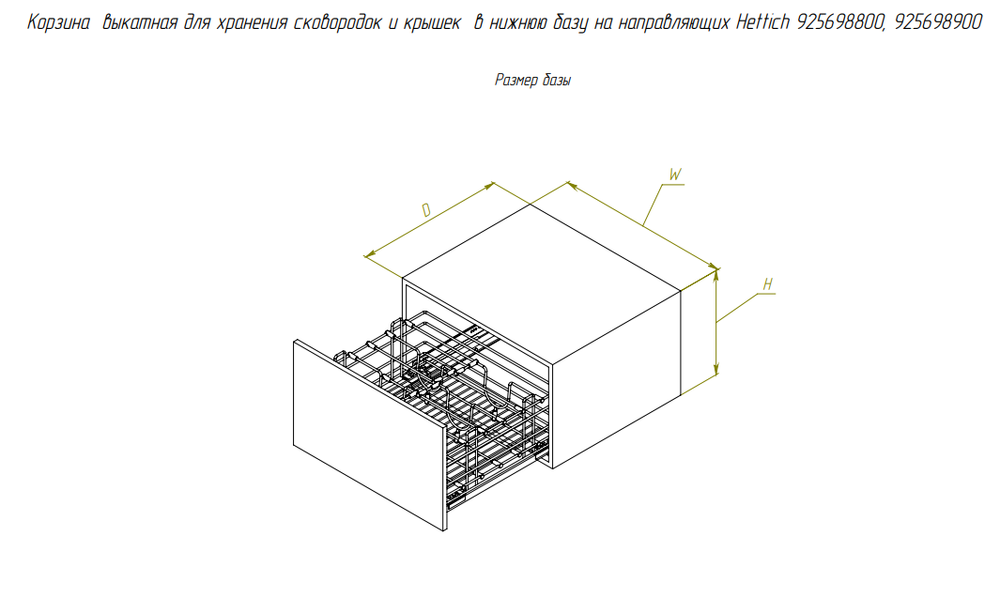 Корзина выкатная для хранения сковородок и крышек в нижнюю базу на направляющих Hettich 925698800, 925698900

Размер базы

D

W

H