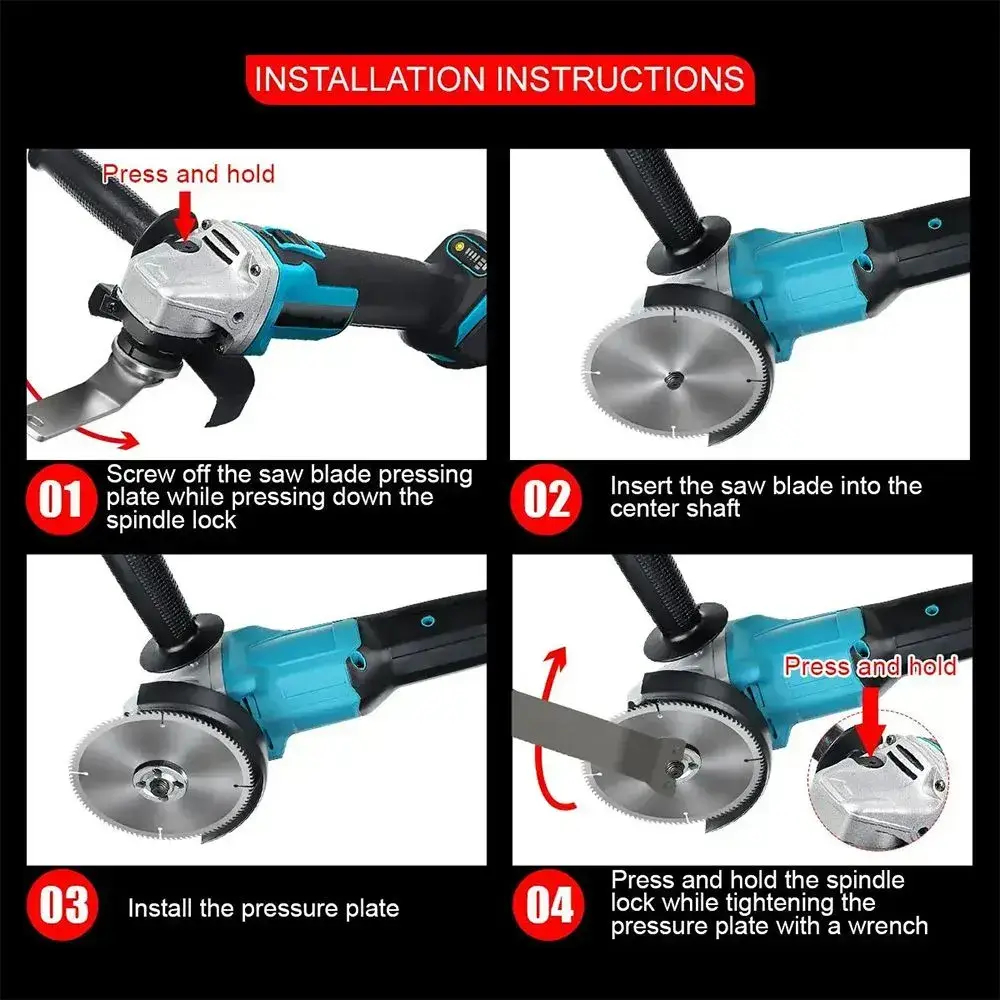 INSTALLATION INSTRUCTIONS

Press and hold

01 Screw off the saw blade pressing plate while pressing down the spindle lock

02 Insert the saw blade into the center shaft

03 Install the pressure plate

Press and hold

04 Press and hold the spindle lock while tightening the pressure plate with a wrench