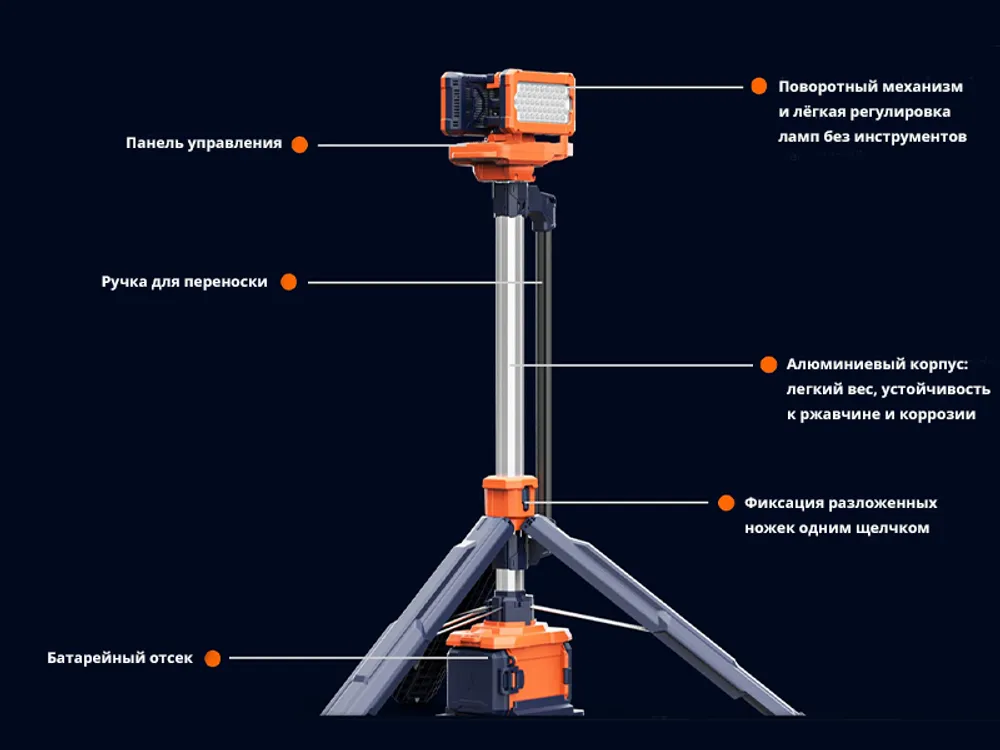 Поворотный механизм и лёгкая регулировка ламп без инструментов

Панель управления

Ручка для переноски

Алюминиевый корпус: легкий вес, устойчивость к ржавчине и коррозии

Фиксация разложенных ножек одним щелчком

Батарейный отсек