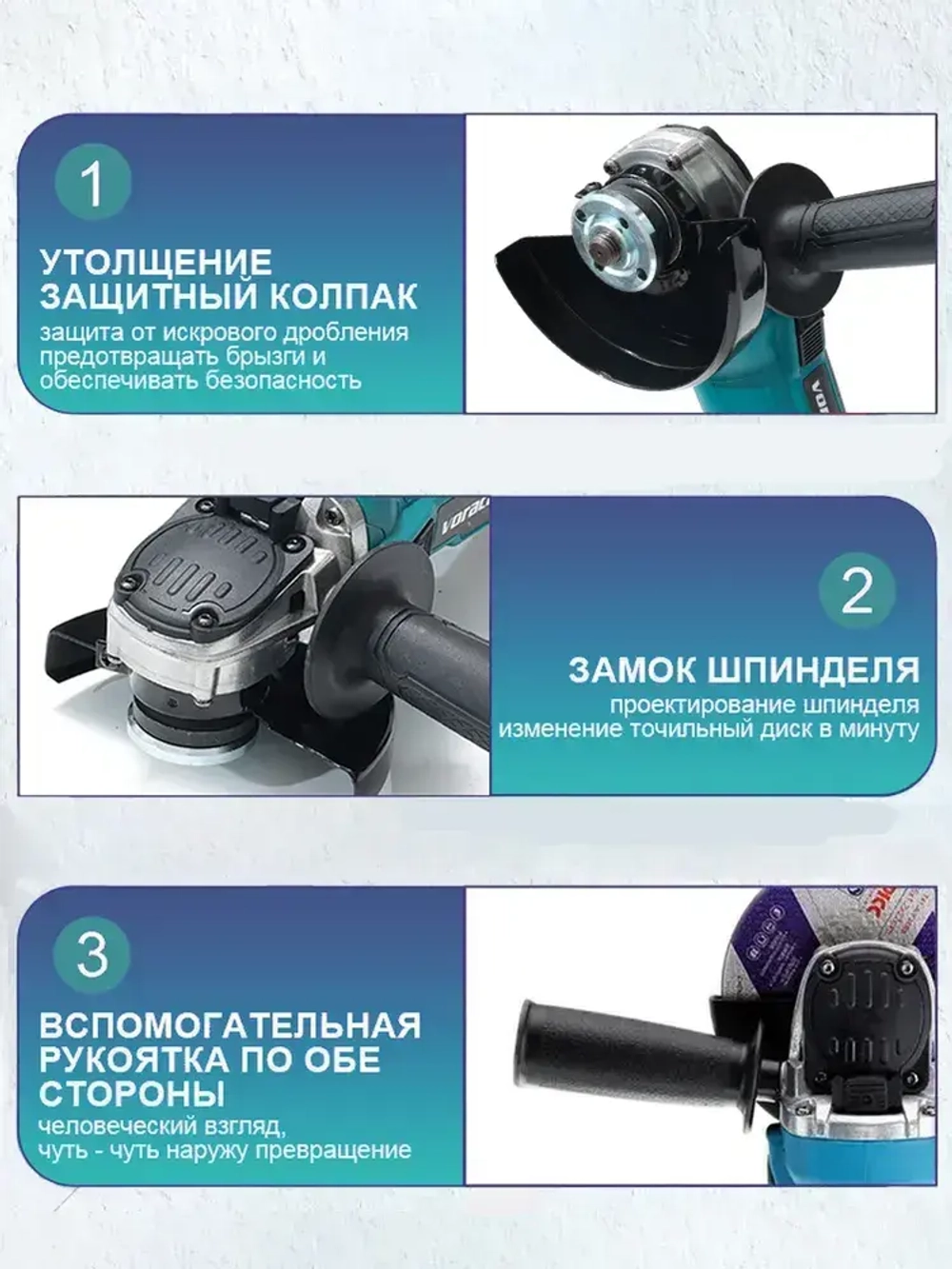 1

УТОЛЩЕНИЕ ЗАЩИТНЫЙ КОЛПАК

защита от искрового дробления предотвращать брызги и обеспечивать безопасность

2

ЗАМОК ШПИНДЕЛЯ

проектирование шпинделя изменение точильный диск в минуту

3

ВСПОМОГАТЕЛЬНАЯ РУКОЯТКА ПО ОБЕ СТОРОНЫ

человеческий взгляд, чуть - чуть наружу превращение