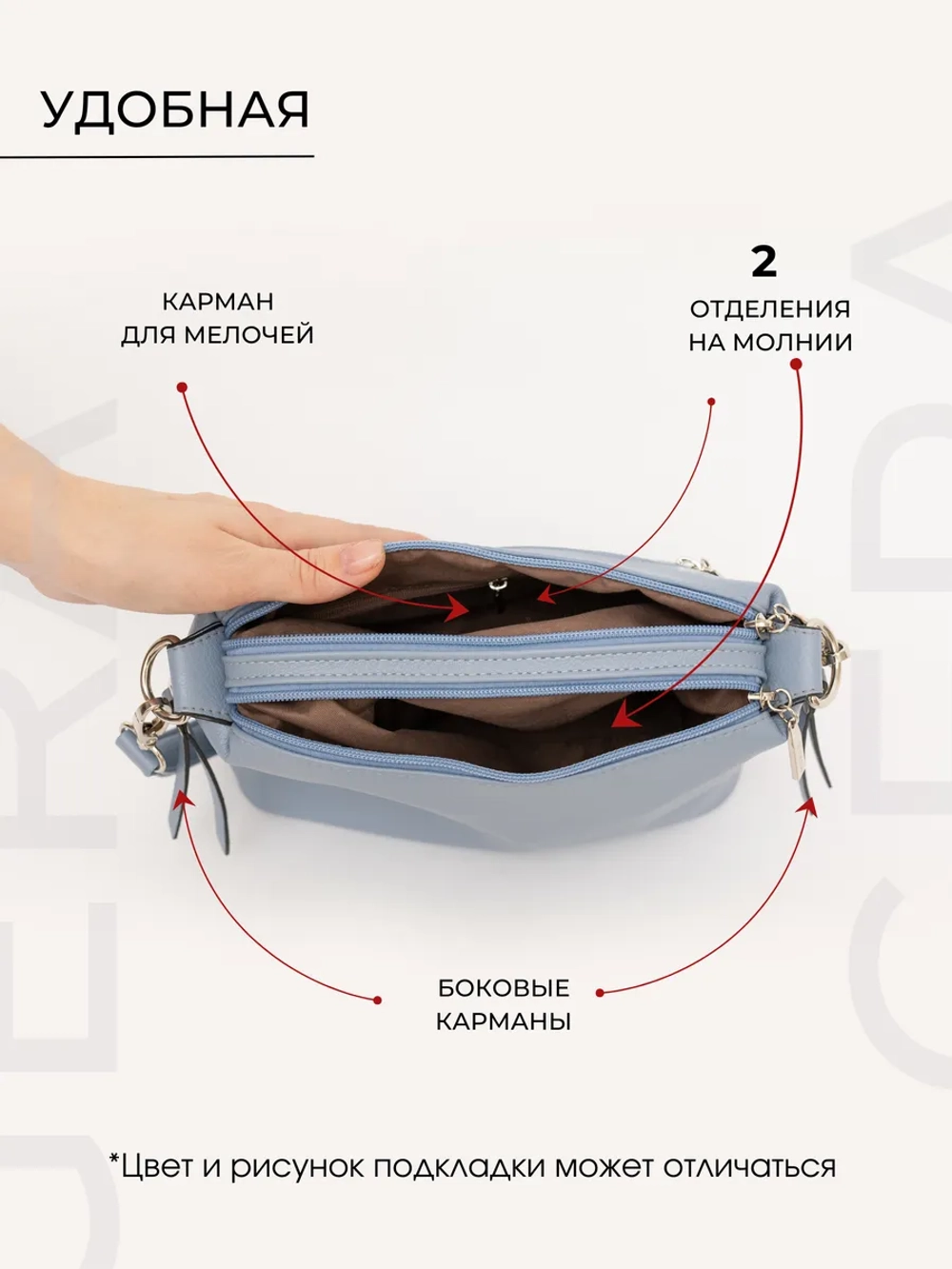 УДОБНАЯ

КАРМАН
ДЛЯ МЕЛОЧЕЙ

2
ОТДЕЛЕНИЯ
НА МОЛНИИ

БОКОВЫЕ
КАРМАНЫ

*Цвет и рисунок подкладки может отличаться