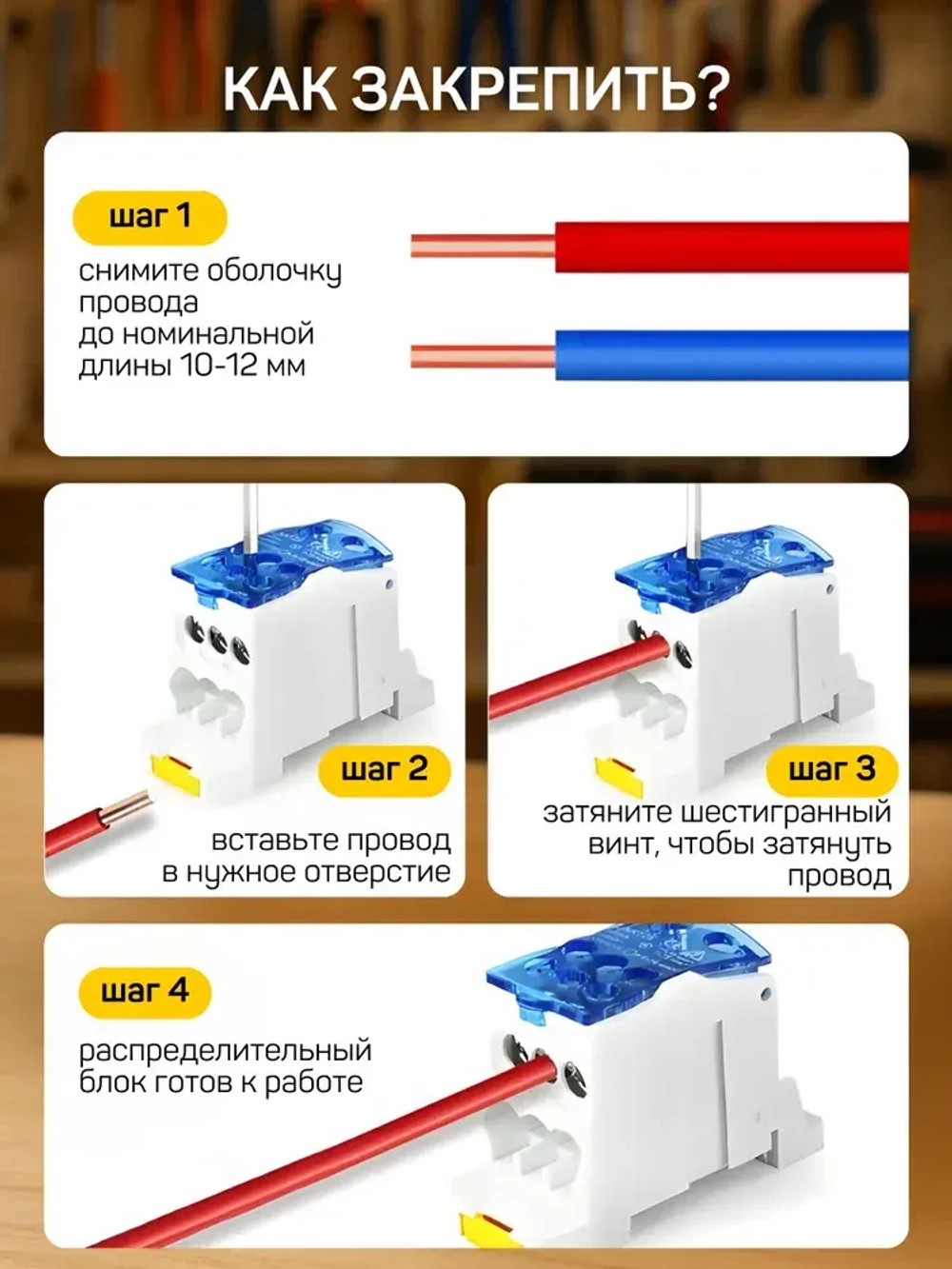 КАК ЗАКРЕПИТЬ?

шаг 1

снимите оболочку провода до номинальной длины 10-12 мм

шаг 2

вставьте провод в нужное отверстие

шаг 3

затяните шестигранный винт, чтобы затянуть провод

шаг 4

распределительный блок готов к работе