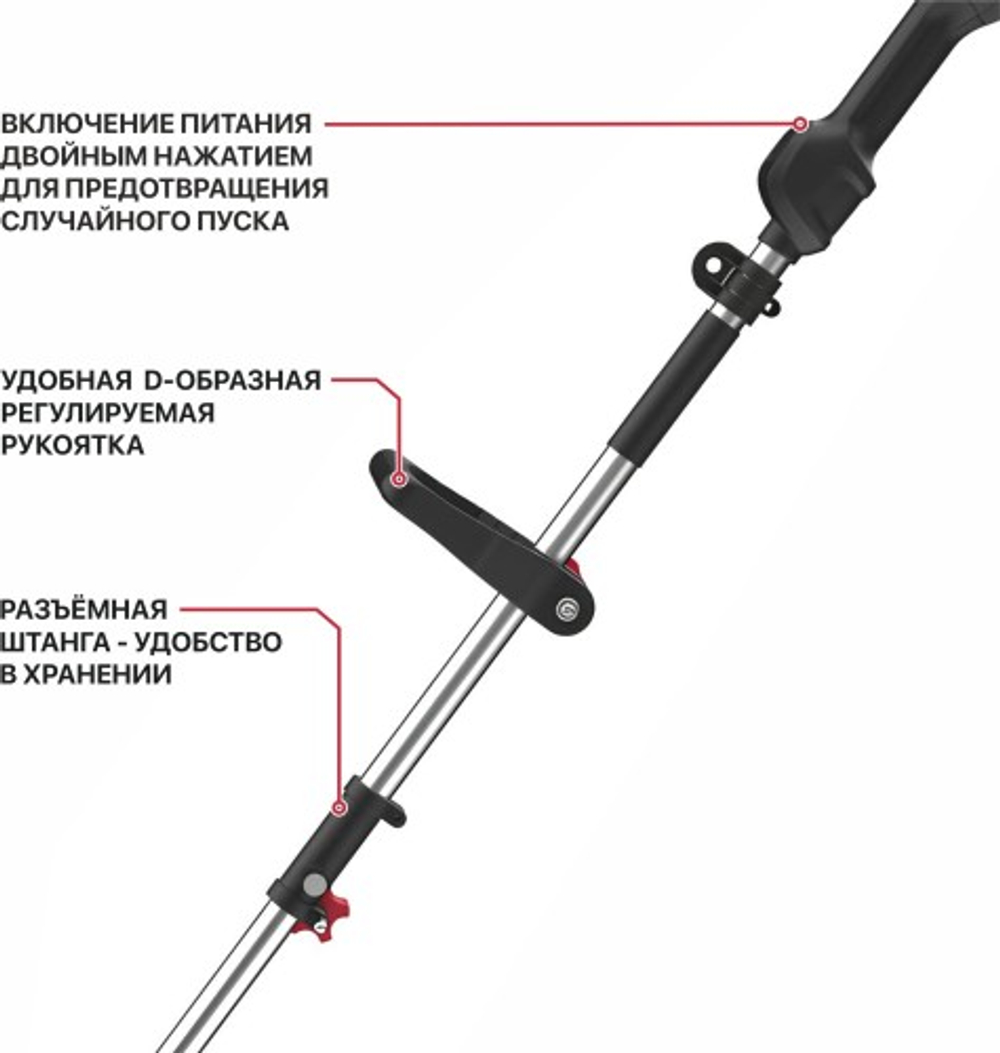 ВКЛЮЧЕНИЕ ПИТАНИЯ ДВОЙНЫМ НАЖАТИЕМ ДЛЯ ПРЕДОТВРАЩЕНИЯ СЛУЧАЙНОГО ПУСКА

УДОБНАЯ D-ОБРАЗНАЯ РЕГУЛИРУЕМАЯ РУКОЯТКА

РАЗЪЁМНАЯ ШТАНГА - УДОБСТВО В ХРАНЕНИИ