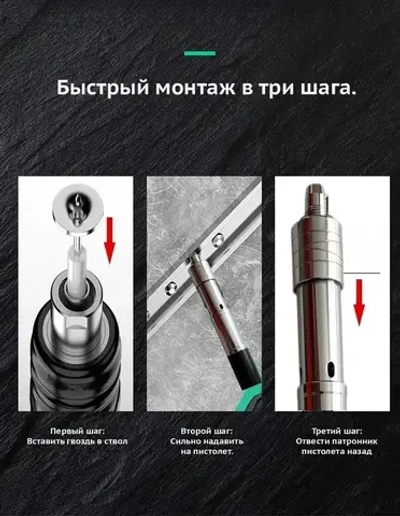 Быстрый монтаж в три шага.

Первый шаг:
Вставить гвоздь в ствол

Второй шаг:
Сильно надавить на пистолет.

Третий шаг:
Отвести патронник пистолета назад