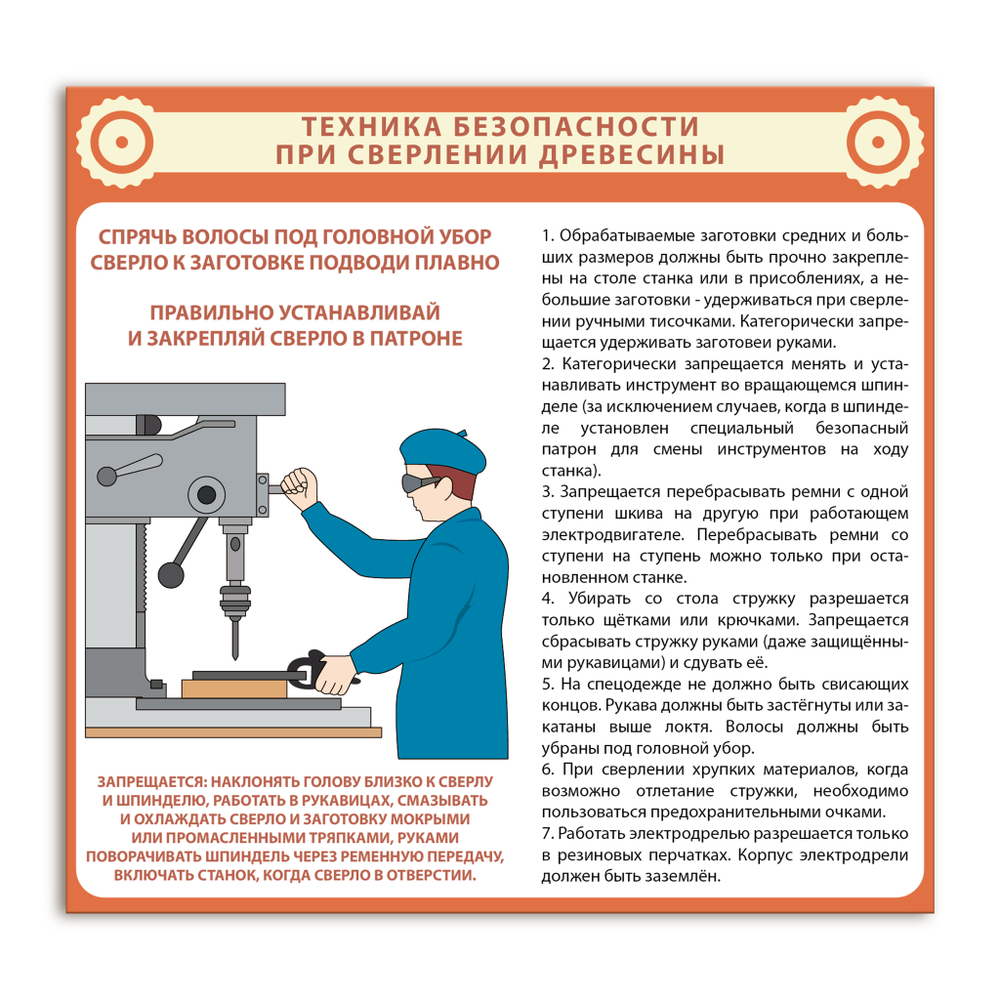 ТЕХНИКА БЕЗОПАСНОСТИ
ПРИ СВЕРЛЕНИИ ДРЕВЕСИНЫ

СПРЯЧЬ ВОЛОСЫ ПОД ГОЛОВНОЙ УБОР
СВЕРЛО К ЗАГОТОВКЕ ПОДВОДИ ПЛАВНО

ПРАВИЛЬНО УСТАНАВЛИВАЙ
И ЗАКРЕПЛЯЙ СВЕРЛО В ПАТРОНЕ

ЗАПРЕЩАЕТСЯ: НАКЛОНЯТЬ ГОЛОВУ БЛИЗКО К СВЕРЛУ И ШПИНДЕЛЮ, РАБОТАТЬ В РУКАВИЦАХ, СМАЗЫВАТЬ И ОХЛАЖДАТЬ СВЕРЛО И ЗАГОТОВКУ МОКРЫМИ ИЛИ ПРОМАСЛЕННЫМИ ТРЯПКАМИ, РУКАМИ ПОВОРАЧИВАТЬ ШПИНДЕЛЬ ЧЕРЕЗ РЕМЕННУЮ ПЕРЕДАЧУ, ВКЛЮЧАТЬ СТАНОК, КОГДА СВЕРЛО В ОТВЕРСТИИ.

1. Обрабатываемые заготовки средних и больших размеров должны быть прочно закреплены на столе станка или в присоблениях, а небольшие заготовки - удерживаться при сверлении ручными тисочками. Категорически запрещается удерживать заготовеи руками.
2. Категорически запрещается менять и устанавливать инструмент во вращающемся шпинделе (за исключением случаев, когда в шпинделе установлен специальный безопасный патрон для смены инструментов на ходу станка).
3. Запрещается перебрасывать ремни с одной ступени шкива на другую при работающем электродвигателе. Перебрасывать ремни со ступени на ступень можно только при остановленном станке.
4. Убирать со стола стружку разрешается только щётками или крючками. Запрещается сбрасывать стружку руками (даже защищёнными рукавицами) и сдувать её.
5. На спецодежде не должно быть свисающих концов. Рукава должны быть застёгнуты или закатаны выше локтя. Волосы должны быть убраны под головной убор.
6. При сверлении хрупких материалов, когда возможно отлетание стружки, необходимо пользоваться предохранительными очками.
7. Работать электродрелью разрешается только в резиновых перчатках. Корпус электродрели должен быть заземлён.