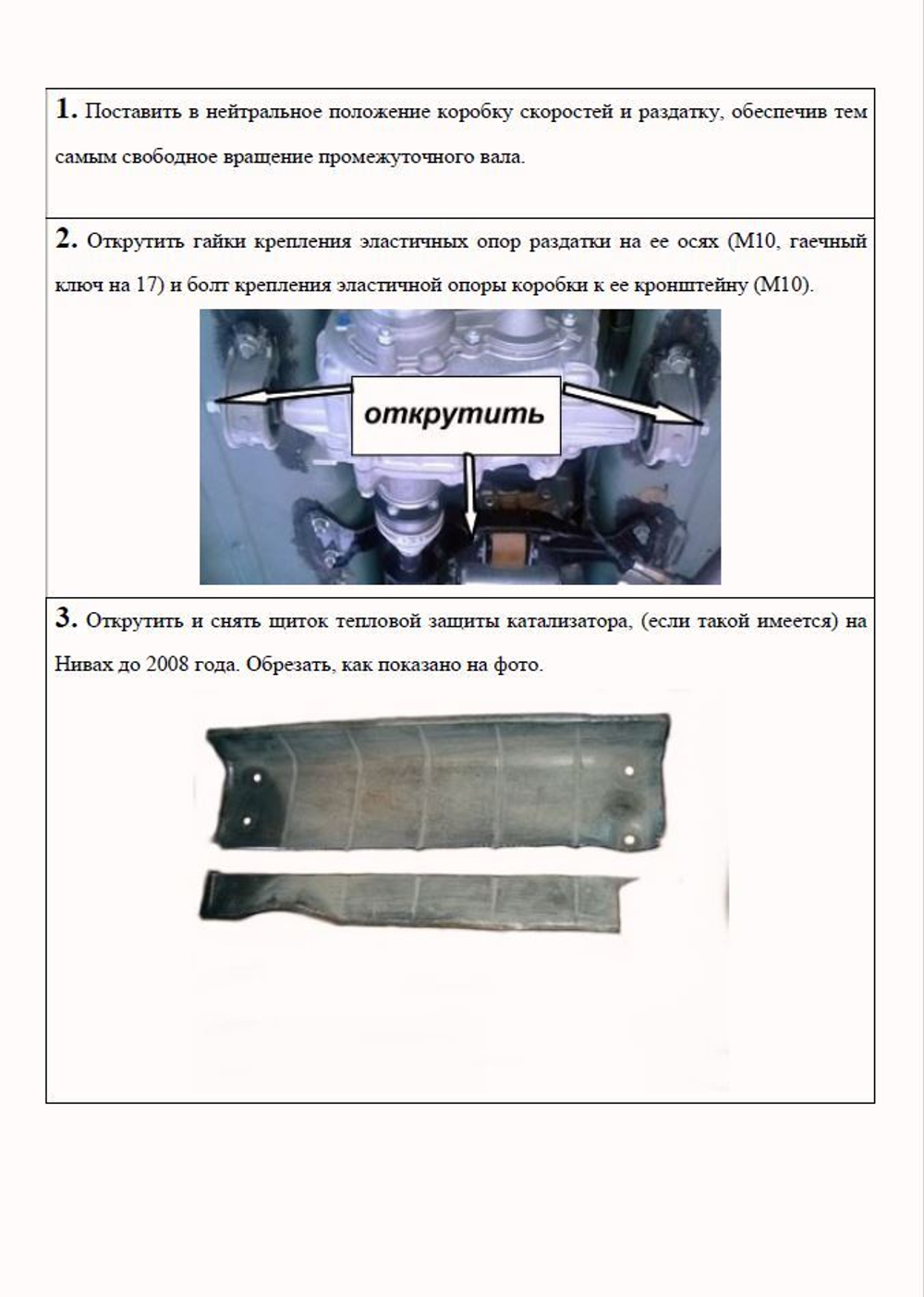 1. Поставить в нейтральное положение коробку скоростей и раздатку, обеспечив тем самым свободное вращение промежуточного вала.

2. Открутить гайки крепления эластичных опор раздатки на ее осях (М10, гаечный ключ на 17) и болт крепления эластичной опоры коробки к ее кронштейну (М10).

открутить

3. Открутить и снять щиток тепловой защиты катализатора, (если такой имеется) на Нивах до 2008 года. Обрезать, как показано на фото.