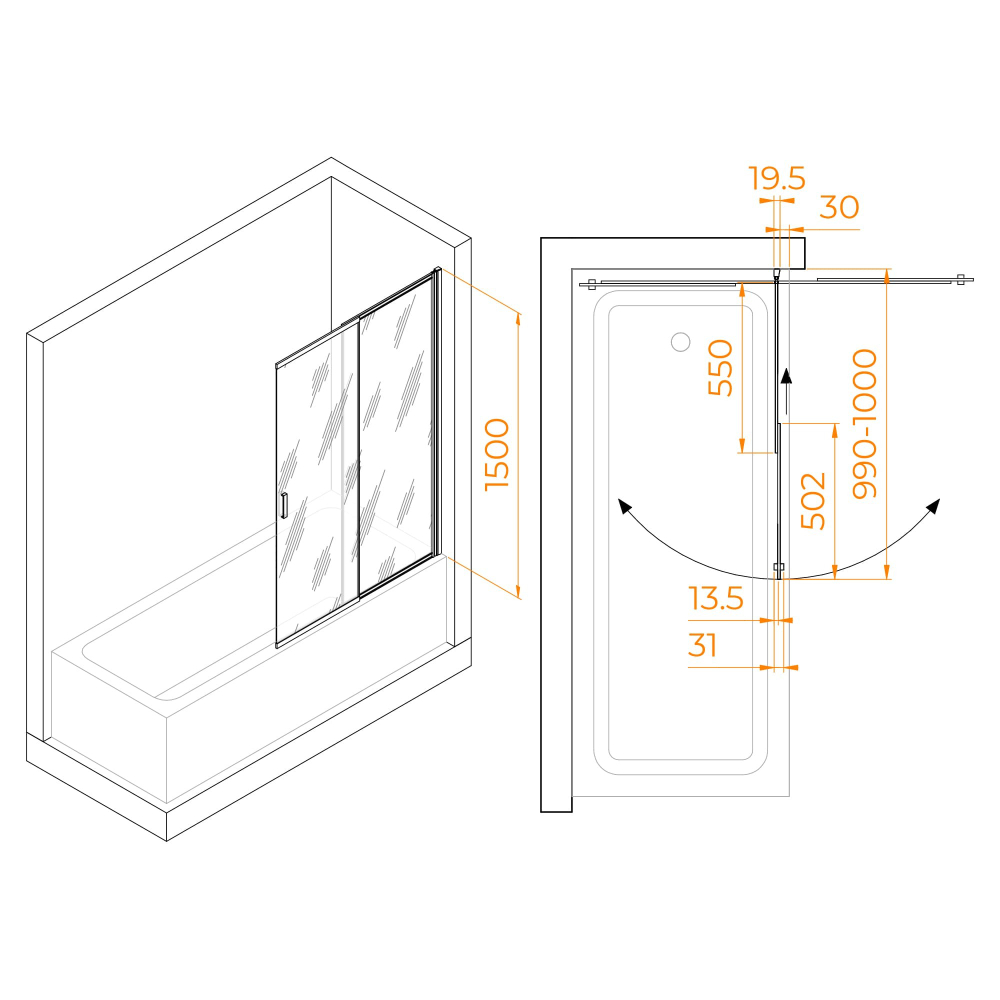 1500

19.5
30
550
990-1000
502
13.5
31