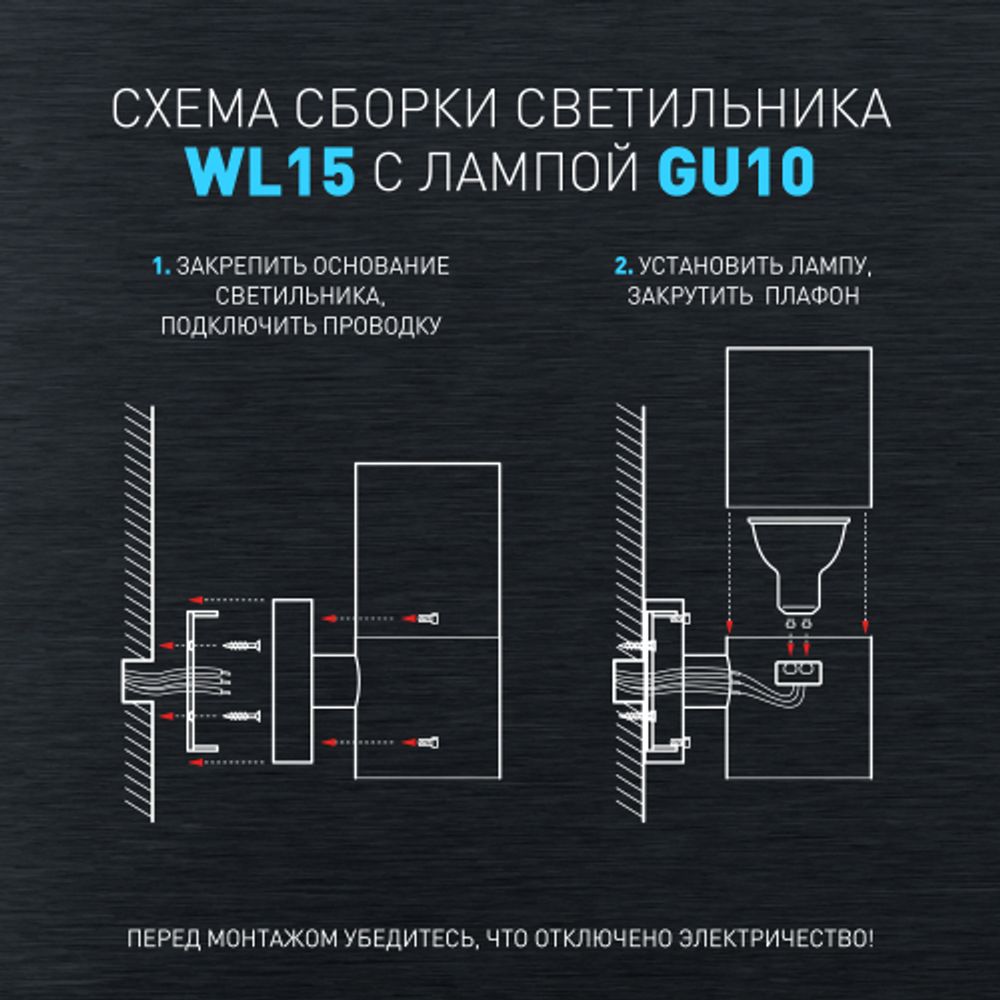 СХЕМА СБОРКИ СВЕТИЛЬНИКА
WL15 С ЛАМПОЙ GU10

1. ЗАКРЕПИТЬ ОСНОВАНИЕ СВЕТИЛЬНИКА, ПОДКЛЮЧИТЬ ПРОВОДКУ

2. УСТАНОВИТЬ ЛАМПУ, ЗАКРУТИТЬ ПЛАФОН

ПЕРЕД МОНТАЖОМ УБЕДИТЕСЬ, ЧТО ОТКЛЮЧЕНО ЭЛЕКТРИЧЕСТВО!