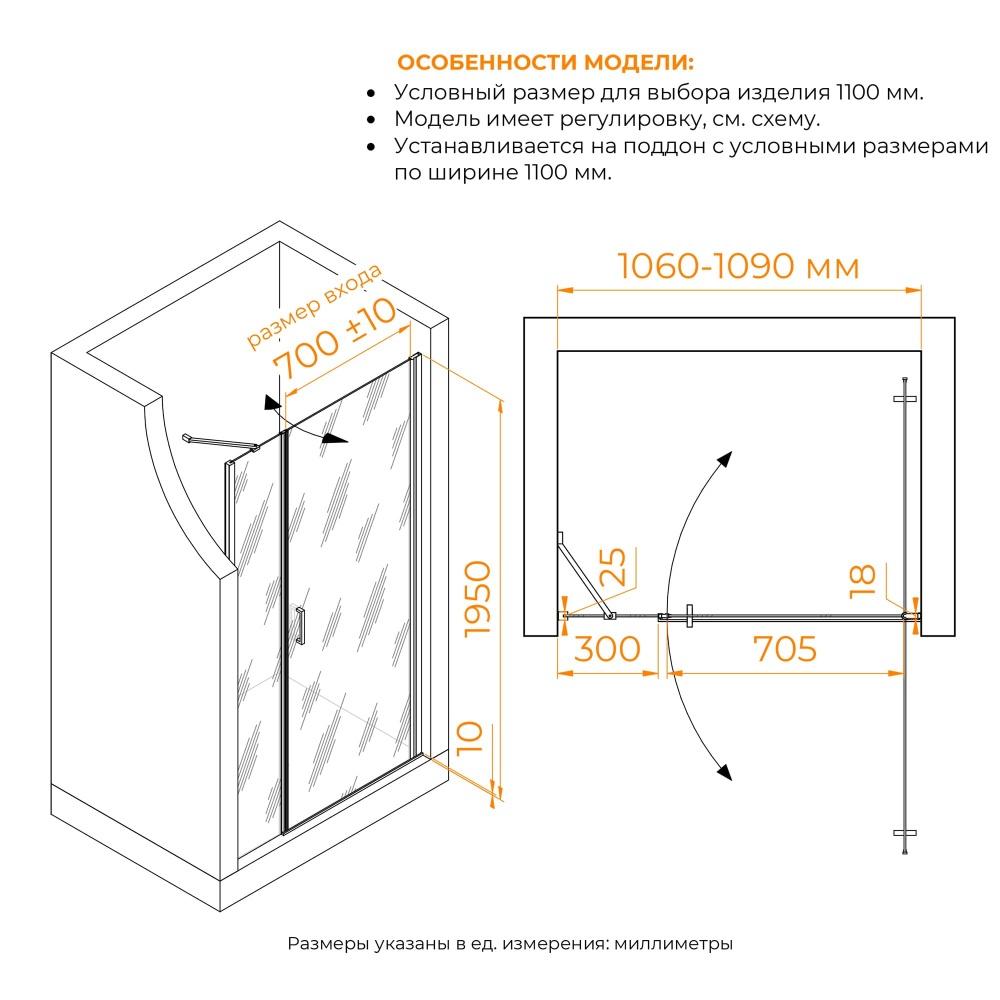 ОСОБЕННОСТИ МОДЕЛИ:
• Условный размер для выбора изделия 1100 мм.
• Модель имеет регулировку, см. схему.
• Устанавливается на поддон с условными размерами по ширине 1100 мм.

размер входа
700 ±10
1950
10

1060-1090 мм
25
18
300
705

Размеры указаны в ед. измерения: миллиметры