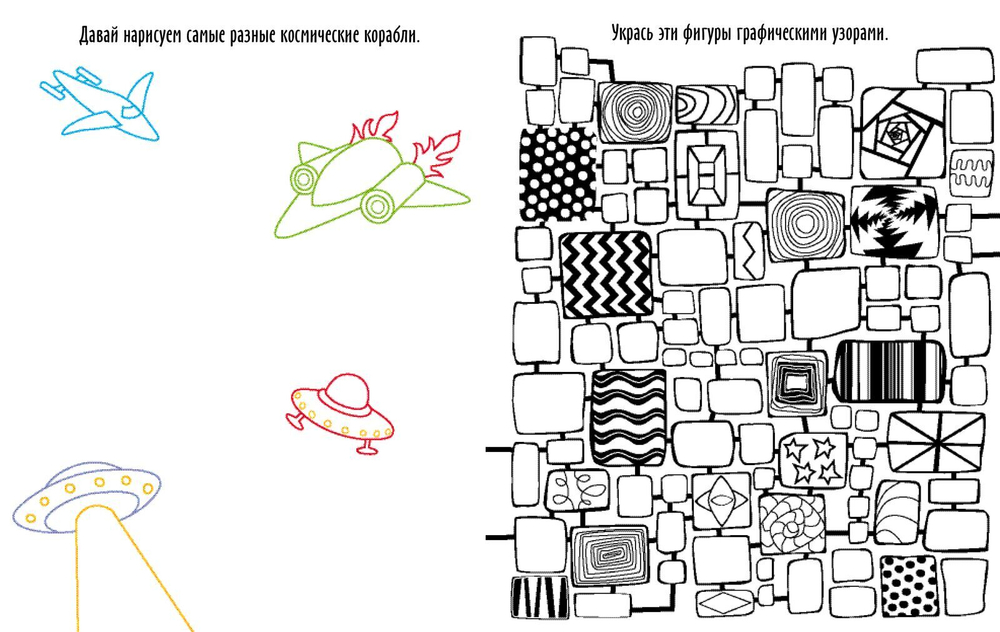 Давай нарисуем самые разные космические корабли.

Укрась эти фигуры графическими узорами.