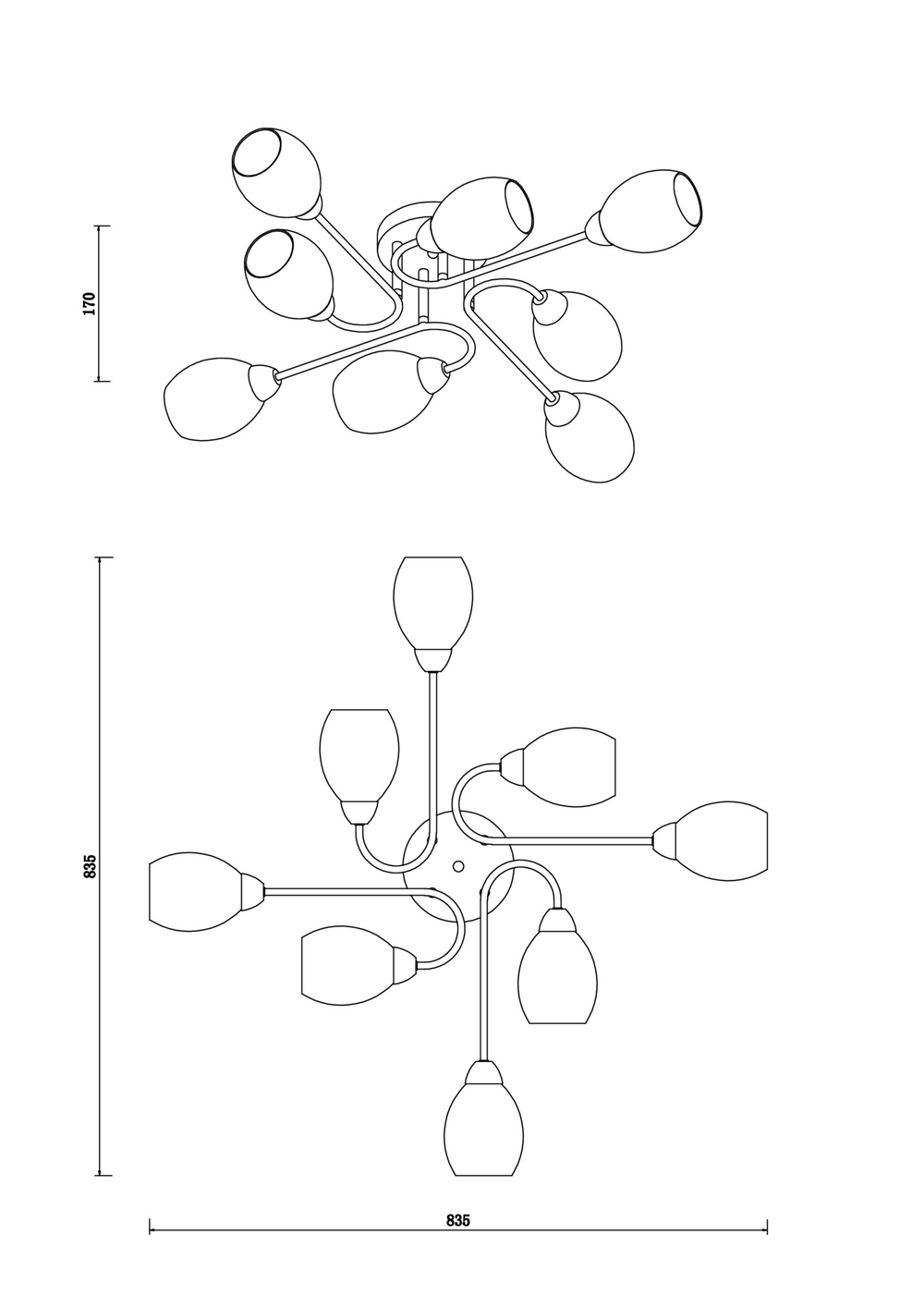 170

835

835