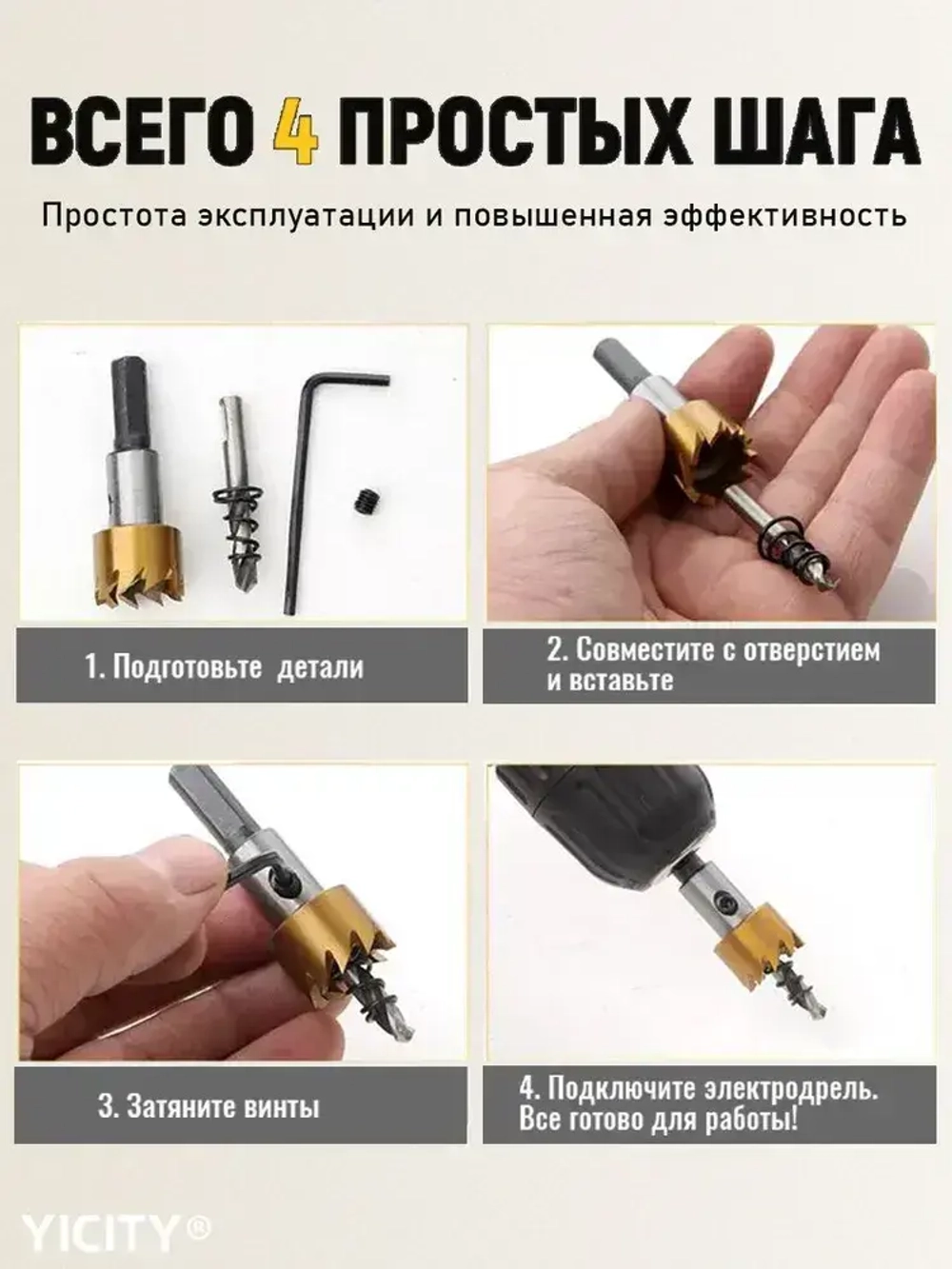 ВСЕГО 4 ПРОСТЫХ ШАГА

Простота эксплуатации и повышенная эффективность

1. Подготовьте детали

2. Совместите с отверстием и вставьте

3. Затяните винты

4. Подключите электродрель. Все готово для работы!

YICITY®