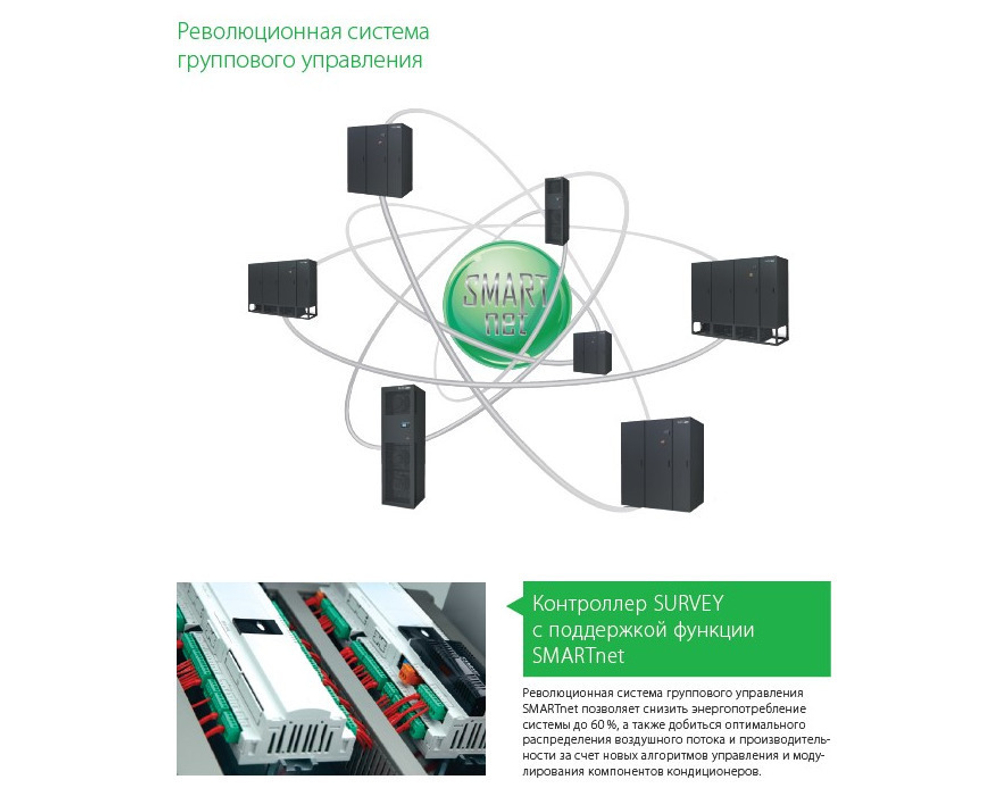 Революционная система группового управления

SMART net

Контроллер SURVEY с поддержкой функции SMARTnet

Революционная система группового управления SMARTnet позволяет снизить энергопотребление системы до 60 %, а также добиться оптимального распределения воздушного потока и производительности за счет новых алгоритмов управления и модулирования компонентов кондиционеров.