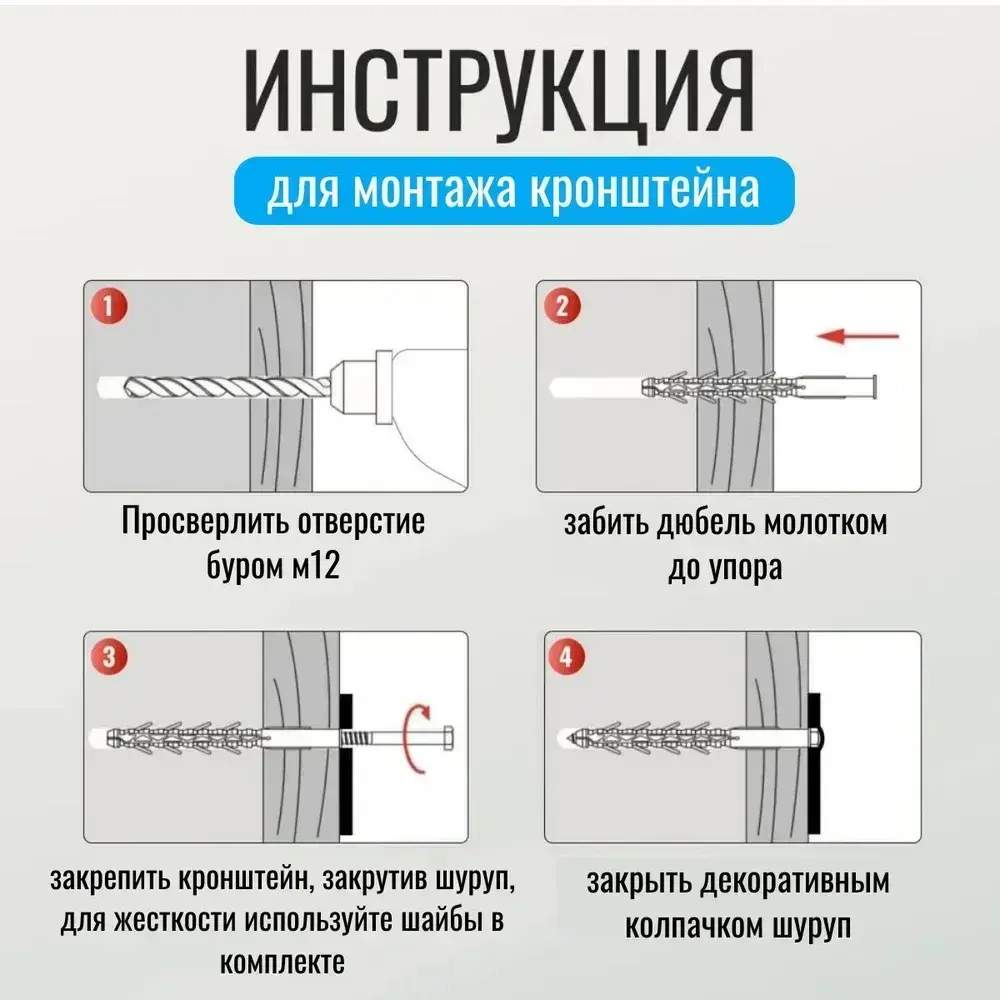 ИНСТРУКЦИЯ

для монтажа кронштейна

1

Просверлить отверстие буром м12

2

забить дюбель молотком до упора

3

закрепить кронштейн, закрутив шуруп, для жесткости используйте шайбы в комплекте

4

закрыть декоративным колпачком шуруп