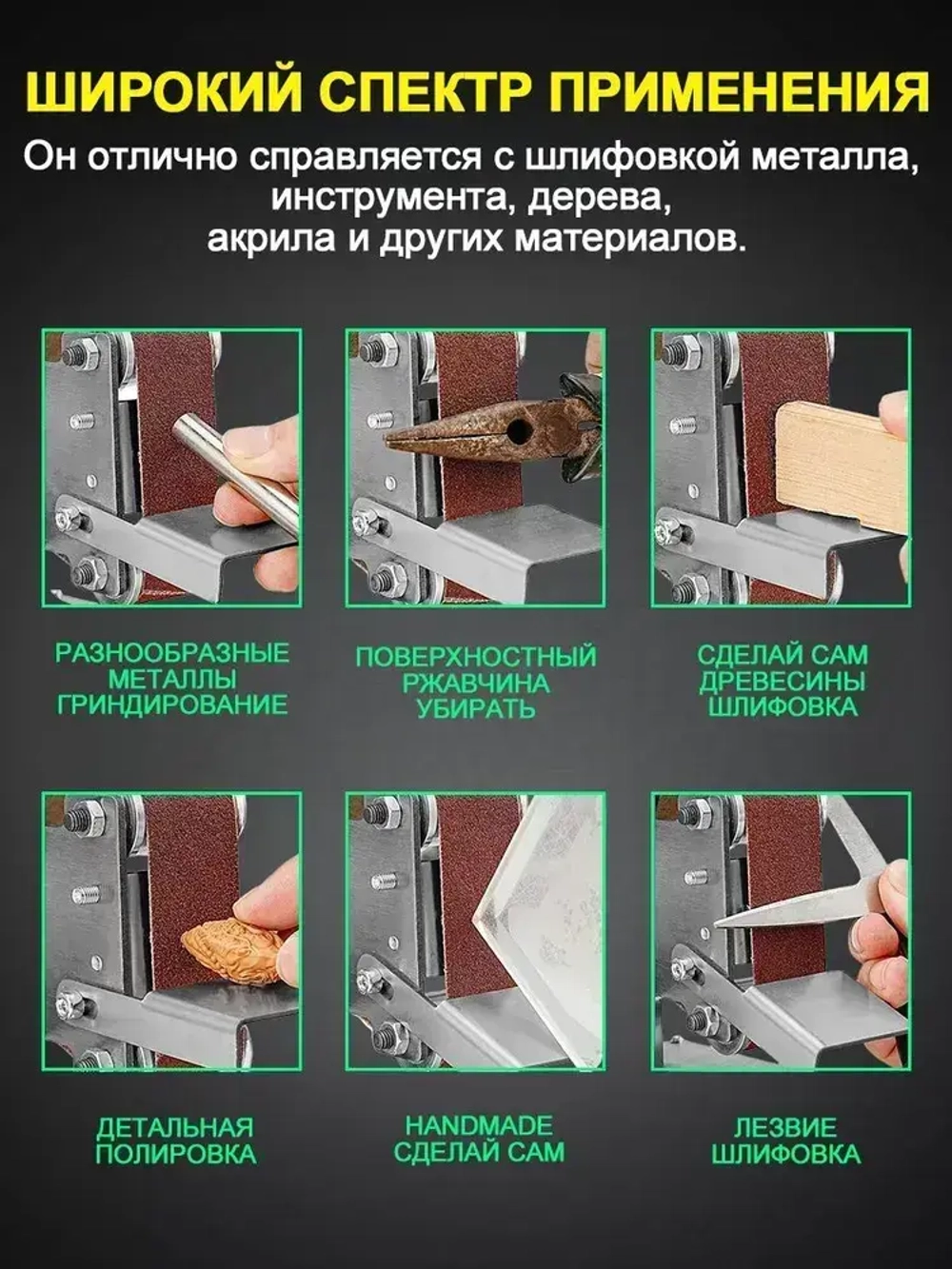 ШИРОКИЙ СПЕКТР ПРИМЕНЕНИЯ

Он отлично справляется с шлифовкой металла, инструмента, дерева, акрила и других материалов.

РАЗНООБРАЗНЫЕ МЕТАЛЛЫ ГРИНДИРОВАНИЕ

ПОВЕРХНОСТНЫЙ РЖАВЧИНА УБИРАТЬ

СДЕЛАЙ САМ ДРЕВЕСИНЫ ШЛИФОВКА

ДЕТАЛЬНАЯ ПОЛИРОВКА

HANDMADE СДЕЛАЙ САМ

ЛЕЗВИЕ ШЛИФОВКА