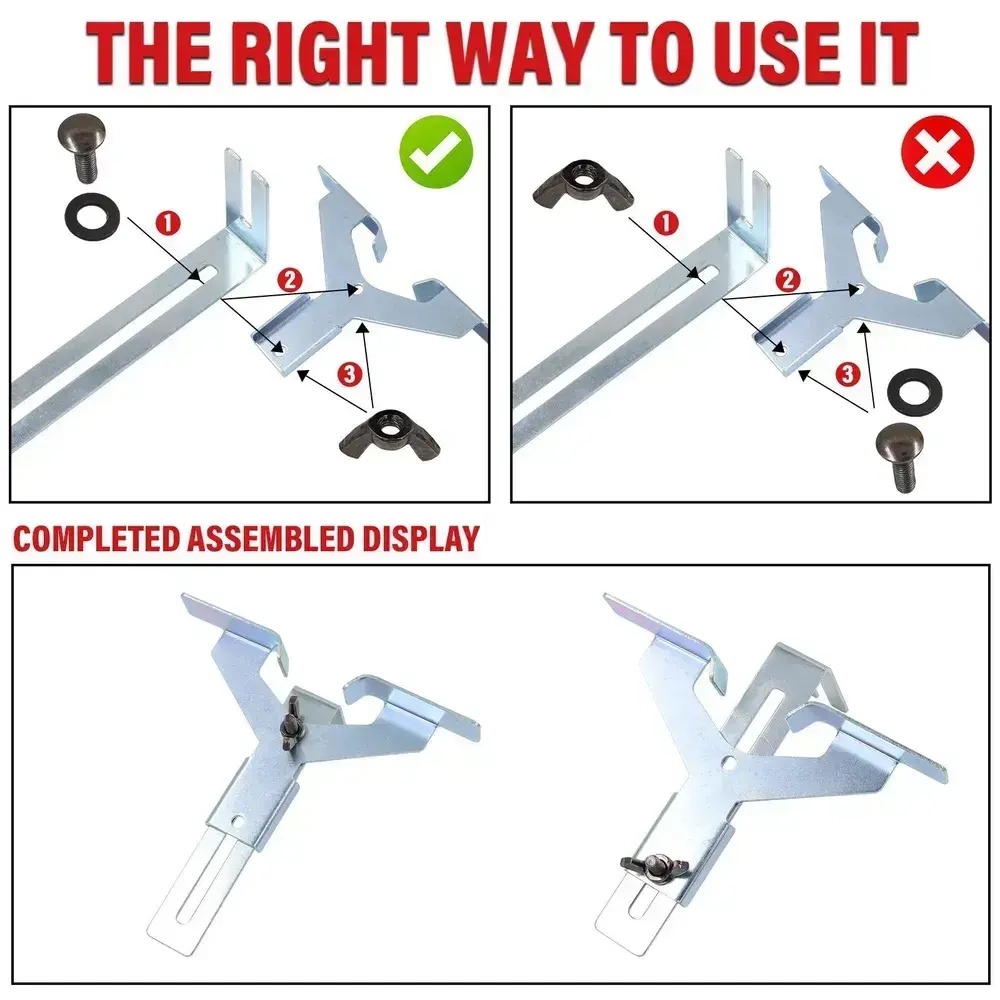 THE RIGHT WAY TO USE IT

1
2
3

1
2
3

COMPLETED ASSEMBLED DISPLAY