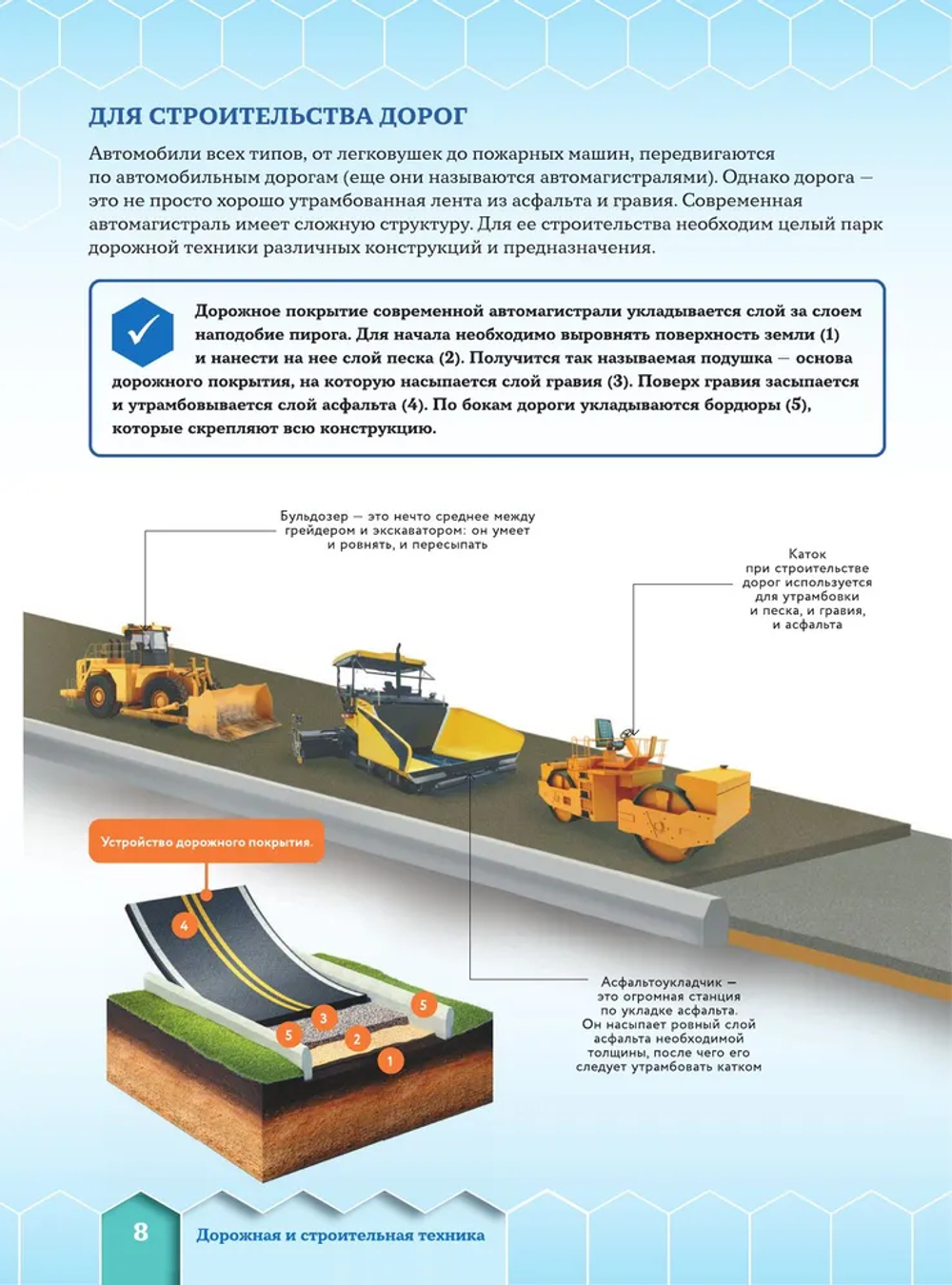 ДЛЯ СТРОИТЕЛЬСТВА ДОРОГ

Автомобили всех типов, от легковушек до пожарных машин, передвигаются по автомобильным дорогам (еще они называются автомагистралями). Однако дорога — это не просто хорошо утрамбованная лента из асфальта и гравия. Современная автомагистраль имеет сложную структуру. Для ее строительства необходим целый парк дорожной техники различных конструкций и предназначения.

Дорожное покрытие современной автомагистрали укладывается слой за слоем наподобие пирога. Для начала необходимо выровнять поверхность земли (1) и нанести на нее слой песка (2). Получится так называемая подушка — основа дорожного покрытия, на которую насыпается слой гравия (3). Поверх гравия засыпается и утрамбовывается слой асфальта (4). По бокам дороги укладываются бордюры (5), которые скрепляют всю конструкцию.

Бульдозер — это нечто среднее между грейдером и экскаватором: он умеет и ровнять, и пересыпать

Каток при строительстве дорог используется для утрамбовки и песка, и гравия, и асфальта

Устройство дорожного покрытия.

4

3

5

5

2

1

Асфальтоукладчик — это огромная станция по укладке асфальта. Он насыпает ровный слой асфальта необходимой толщины, после чего его следует утрамбовать катком

8

Дорожная и строительная техника