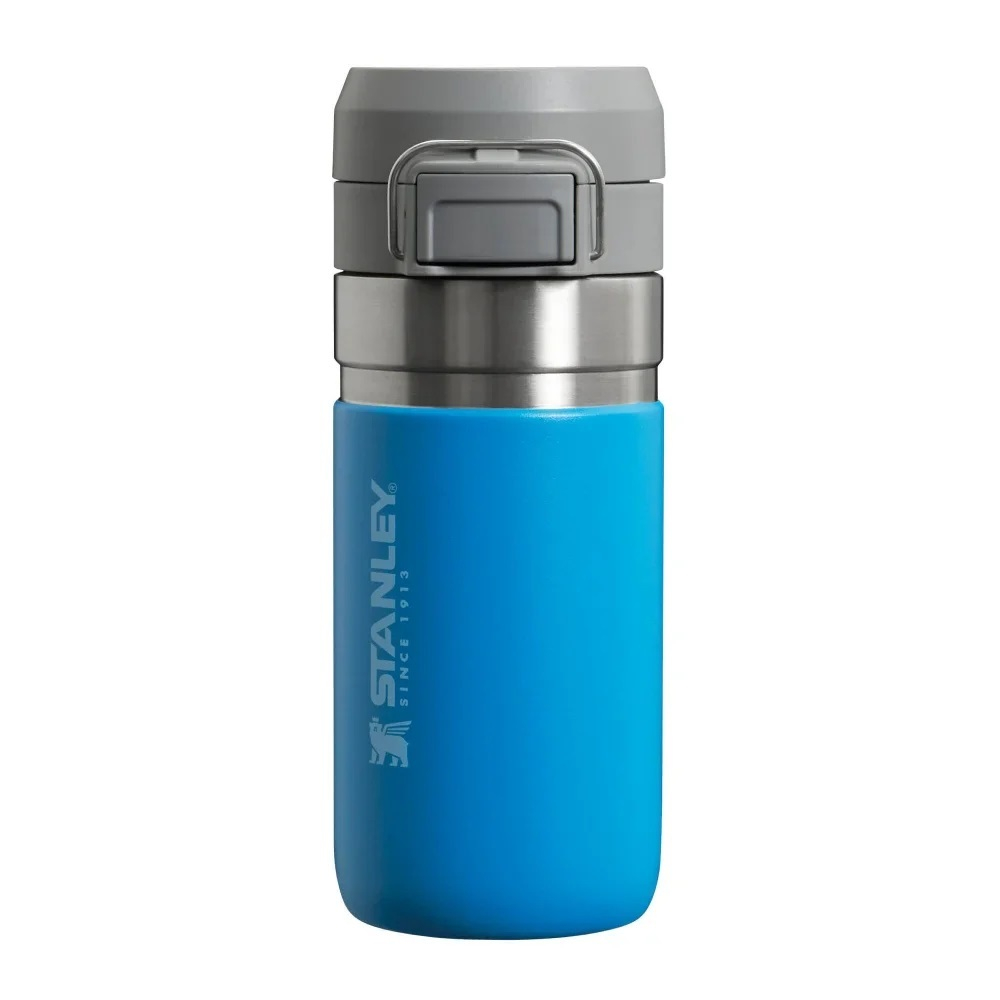 STANLEY®
SINCE 1913