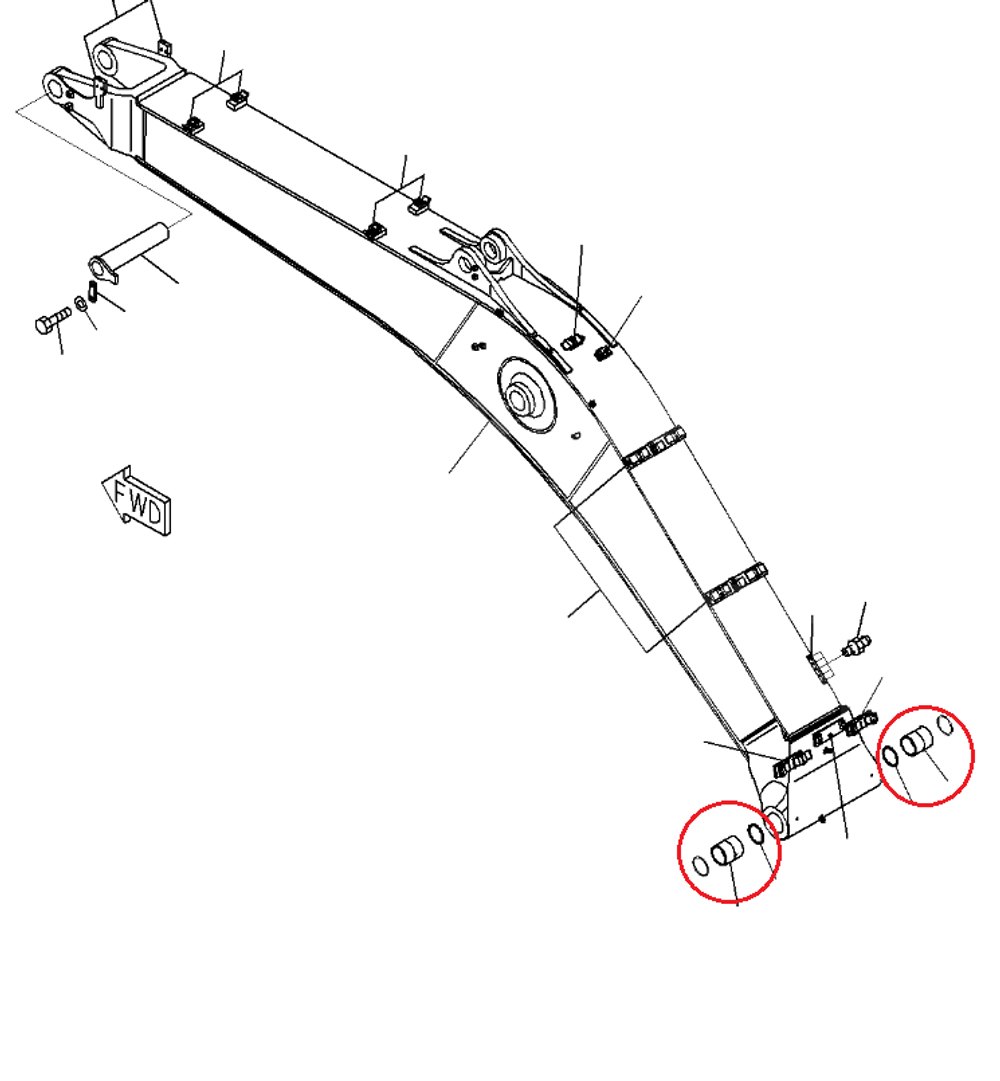 FWD