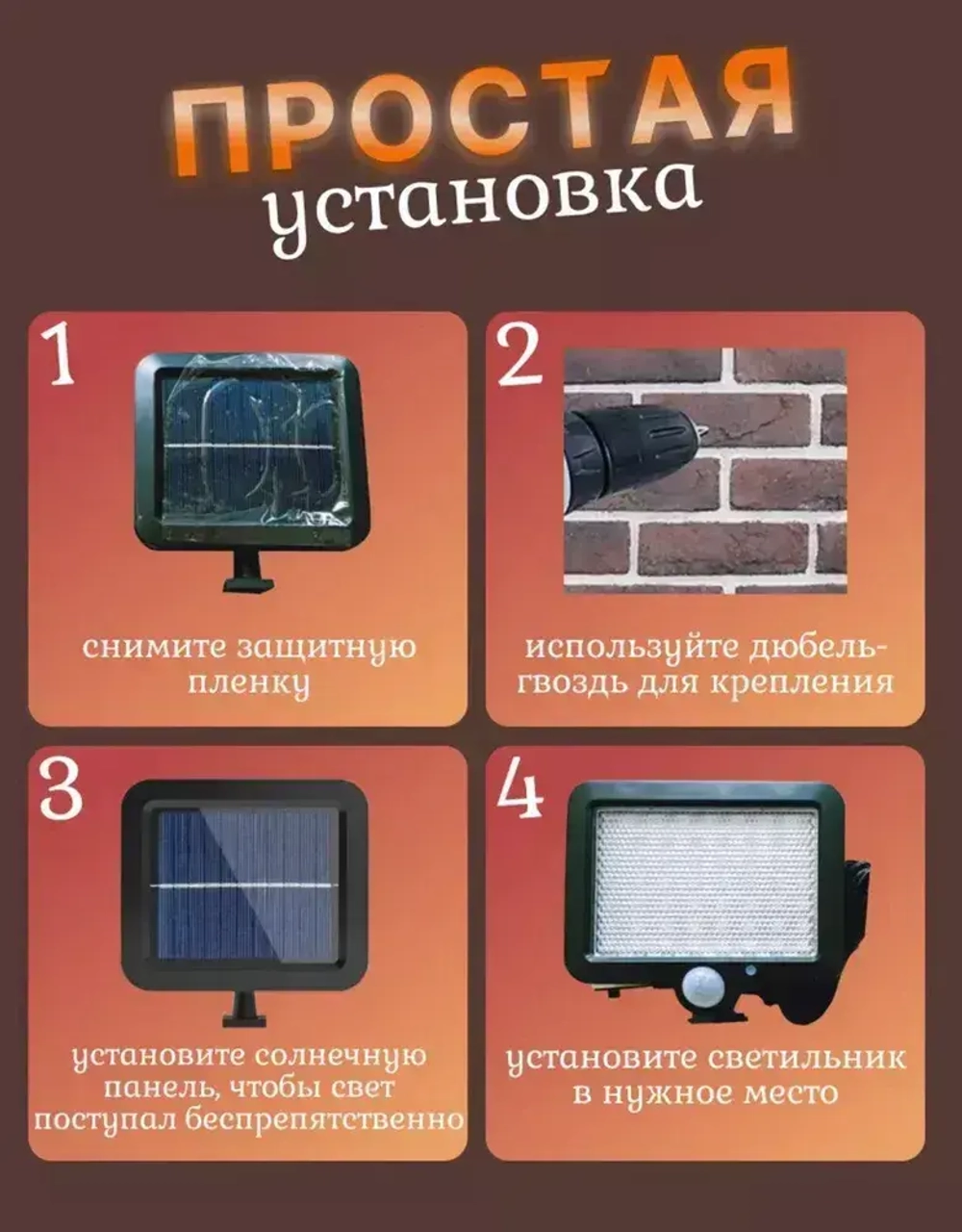 ПРОСТАЯ
установка

1

снимите защитную пленку

2

используйте дюбель-гвоздь для крепления

3

установите солнечную панель, чтобы свет поступал беспрепятственно

4

установите светильник в нужное место