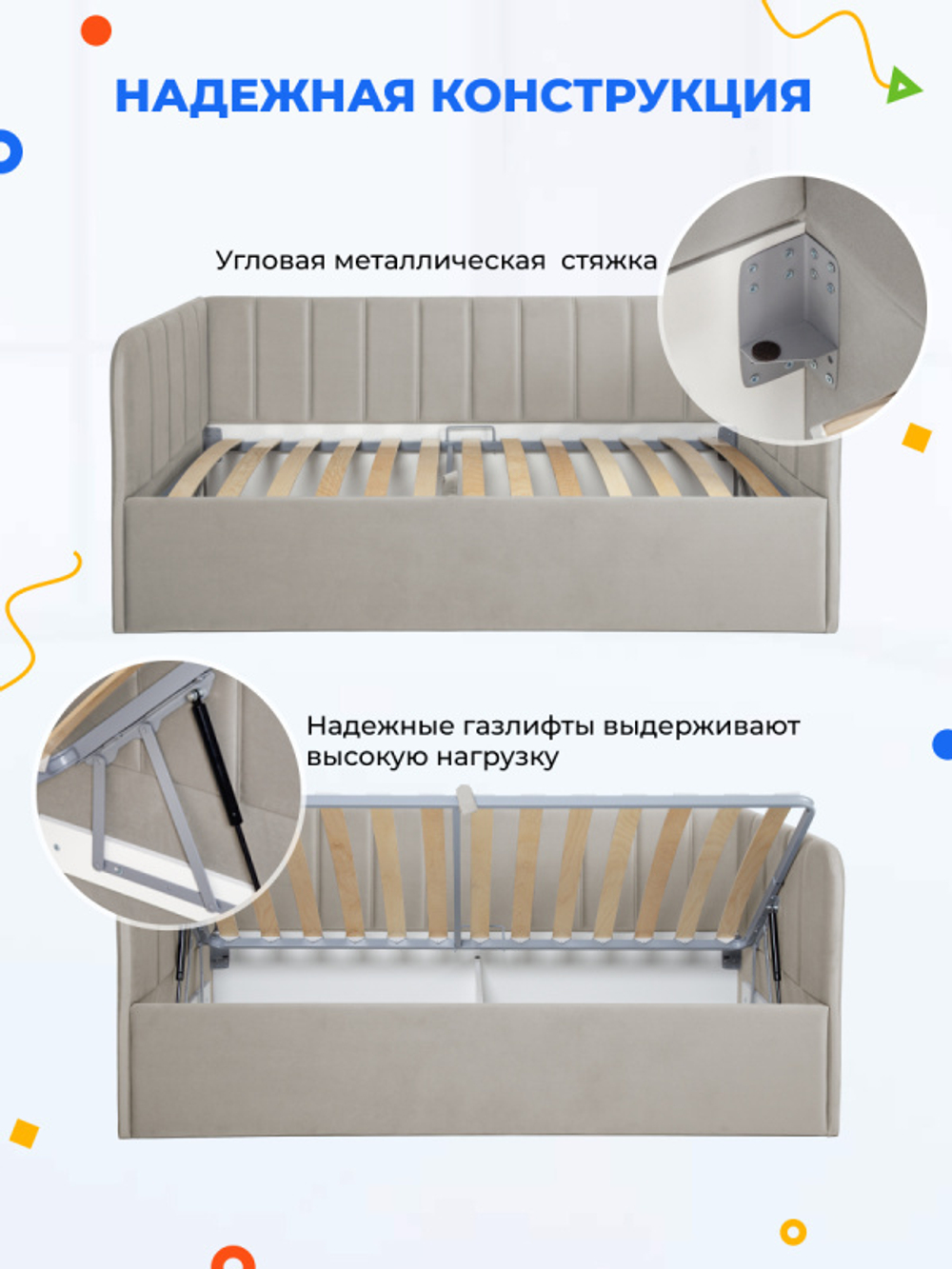 НАДЕЖНАЯ КОНСТРУКЦИЯ

Угловая металлическая стяжка

Надежные газлифты выдерживают высокую нагрузку