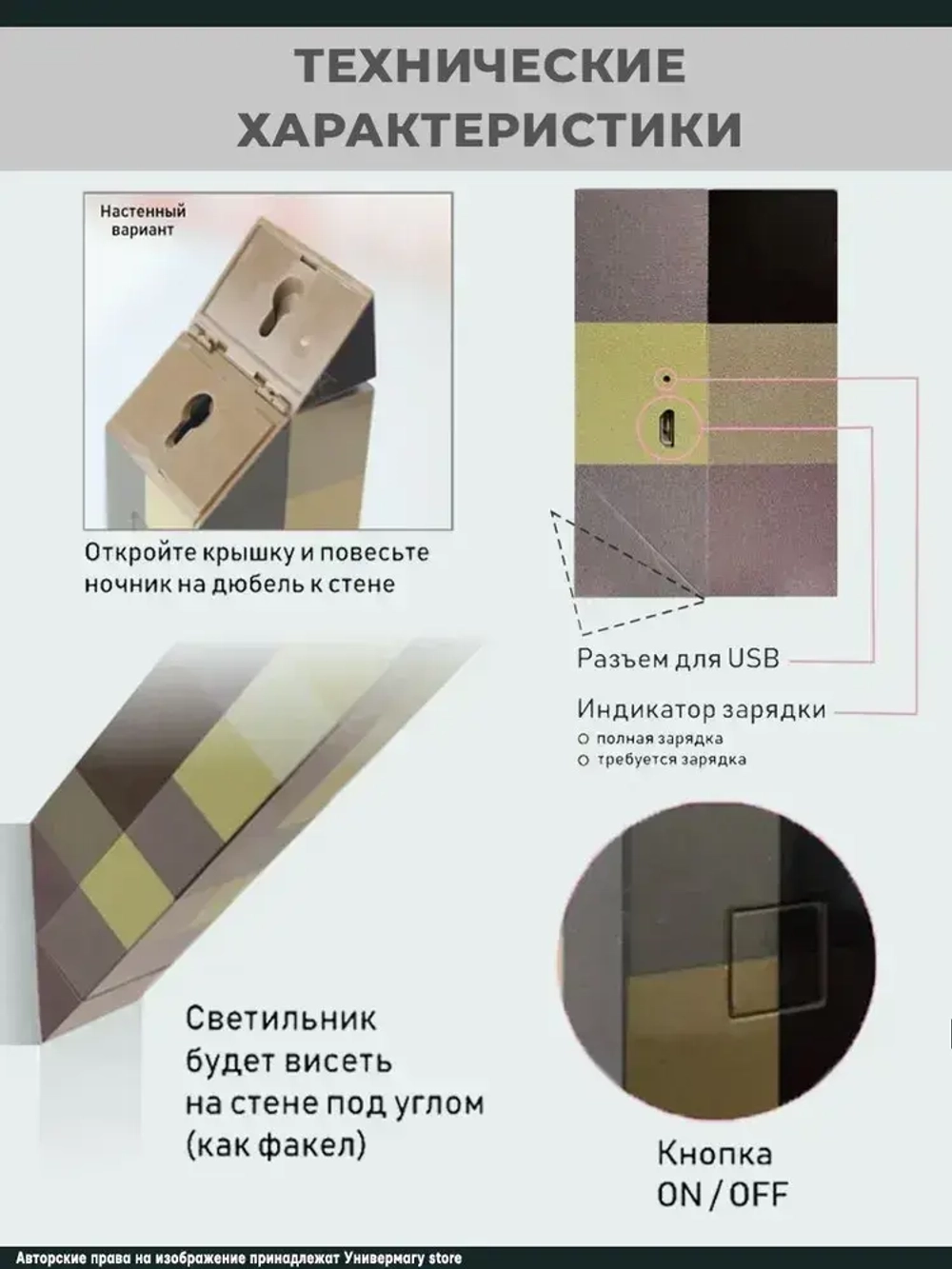 ТЕХНИЧЕСКИЕ ХАРАКТЕРИСТИКИ

Настенный вариант

Откройте крышку и повесьте ночник на дюбель к стене

Разъем для USB

Индикатор зарядки
○ полная зарядка
○ требуется зарядка

Светильник будет висеть на стене под углом (как факел)

Кнопка ON / OFF

Авторские права на изображение принадлежат Универмагу store